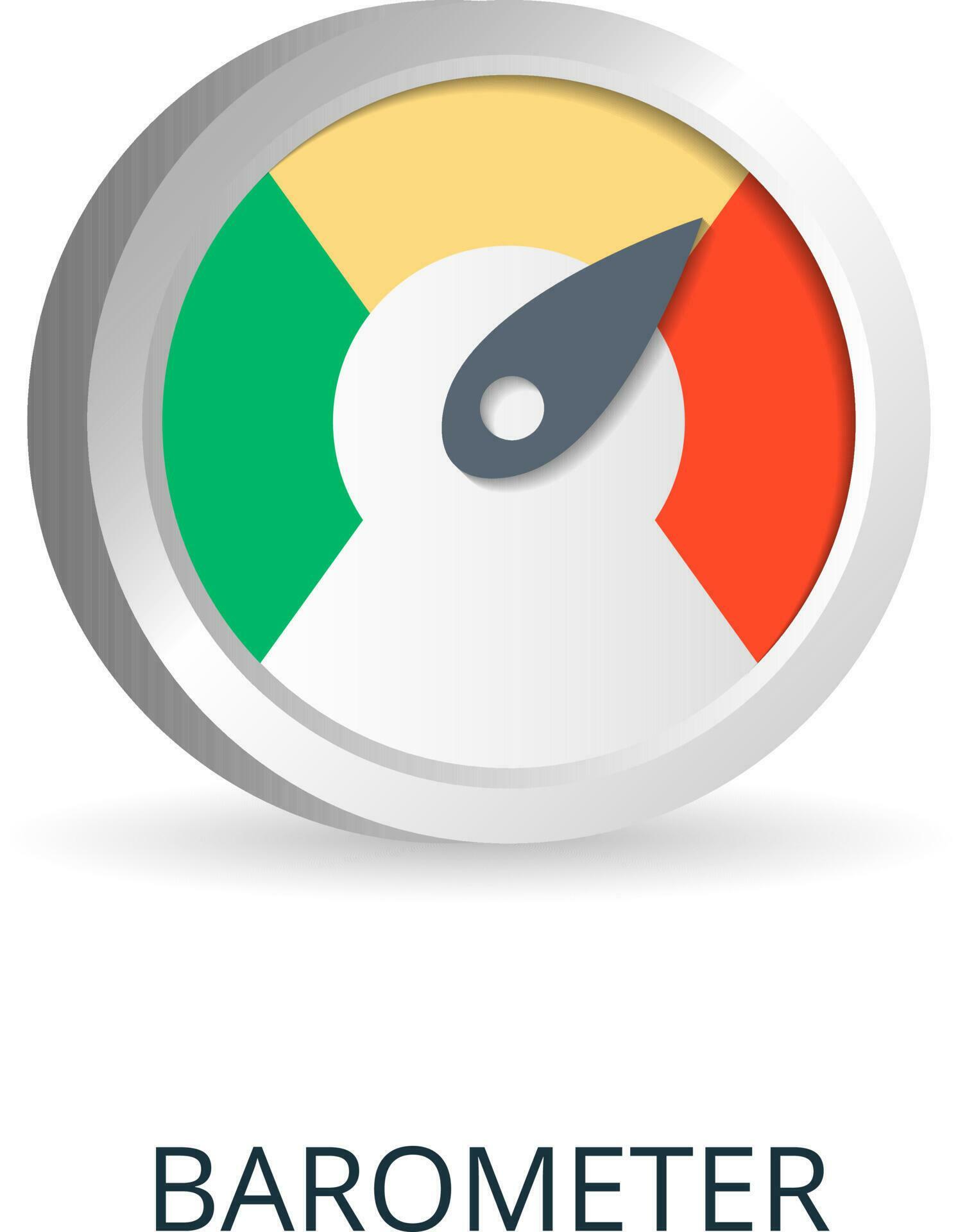 BAROMETER