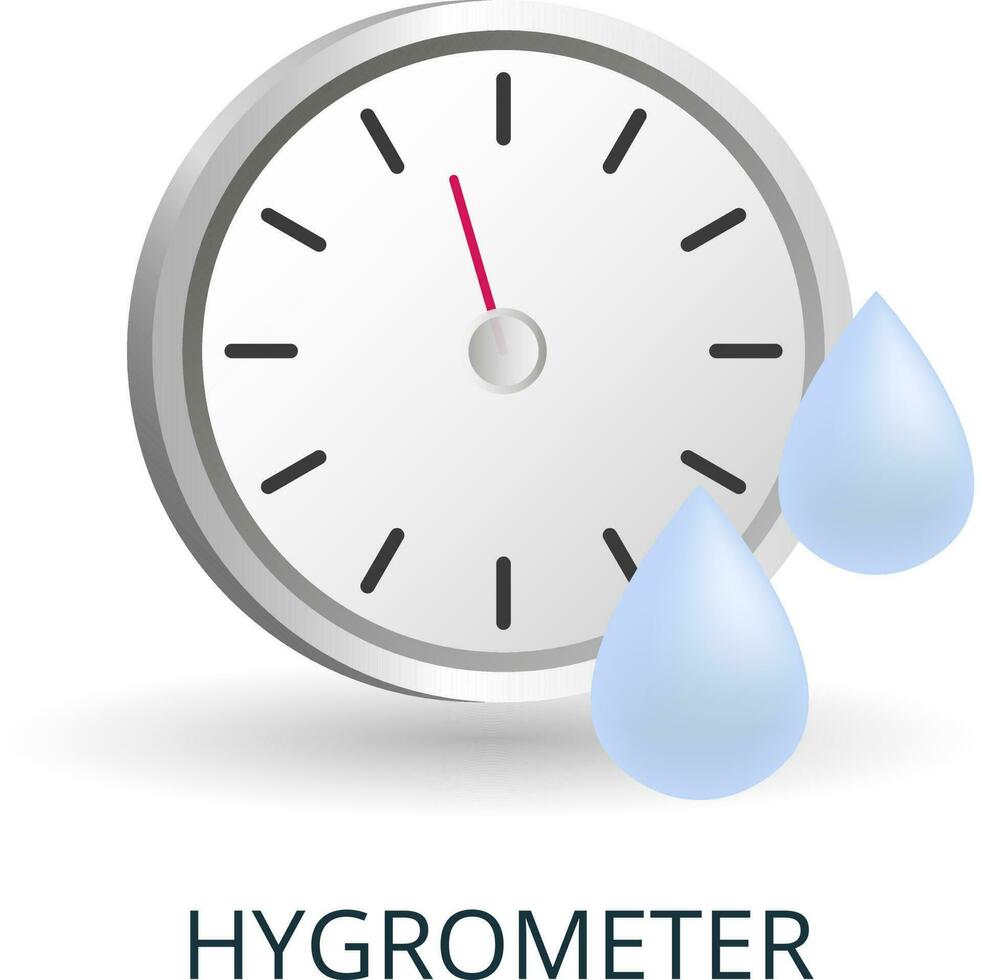 HYGROMETER