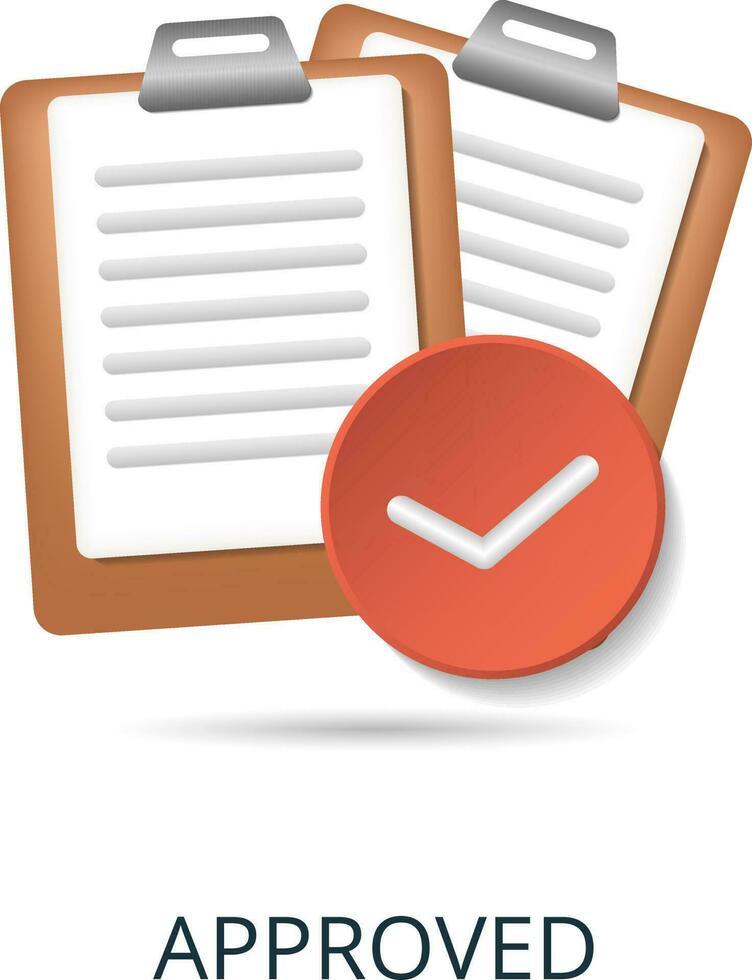 APPROVED