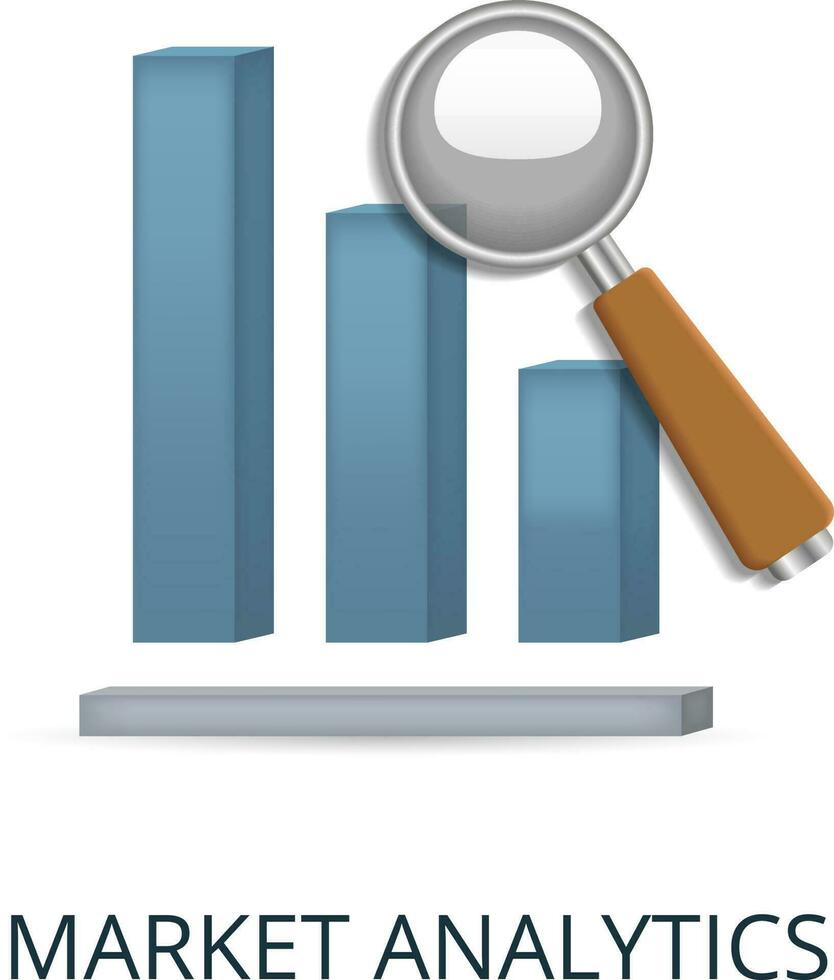 MARKET ANALYTICS