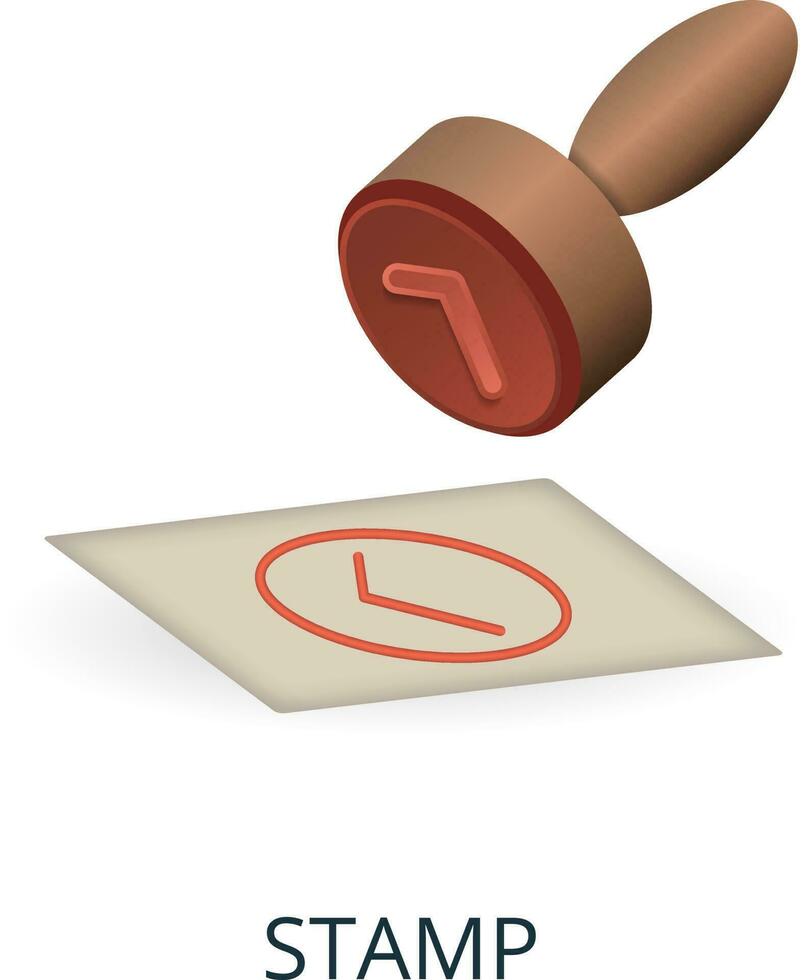 STAMP