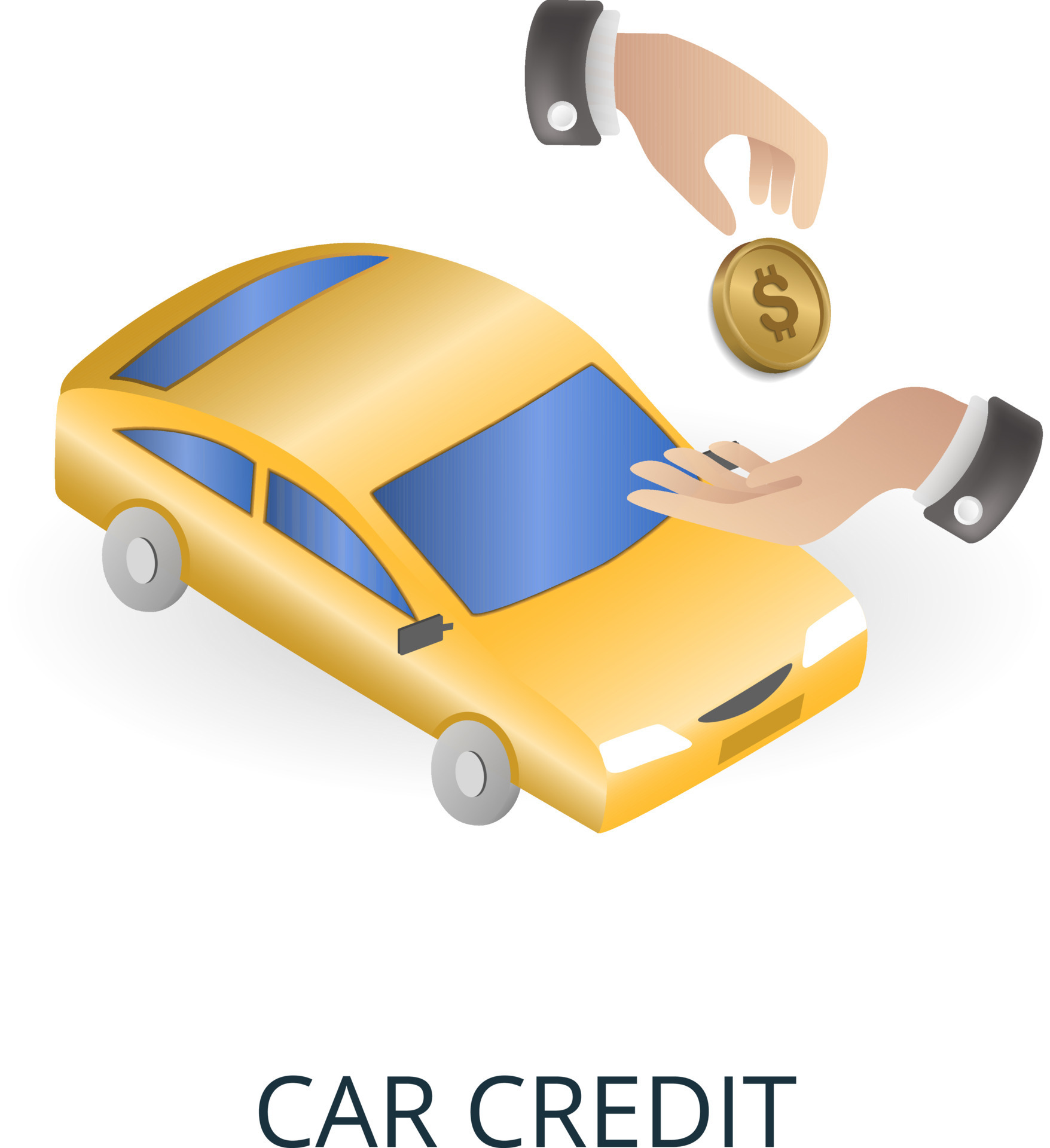 $

CAR CREDIT