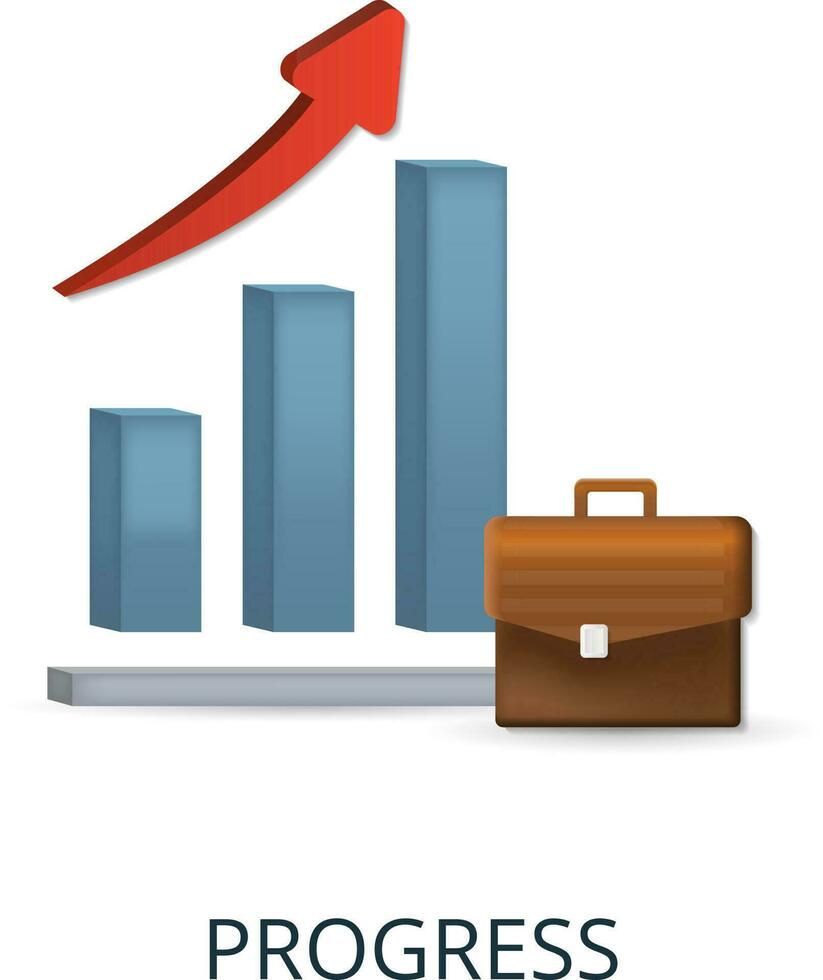 PROGRESS