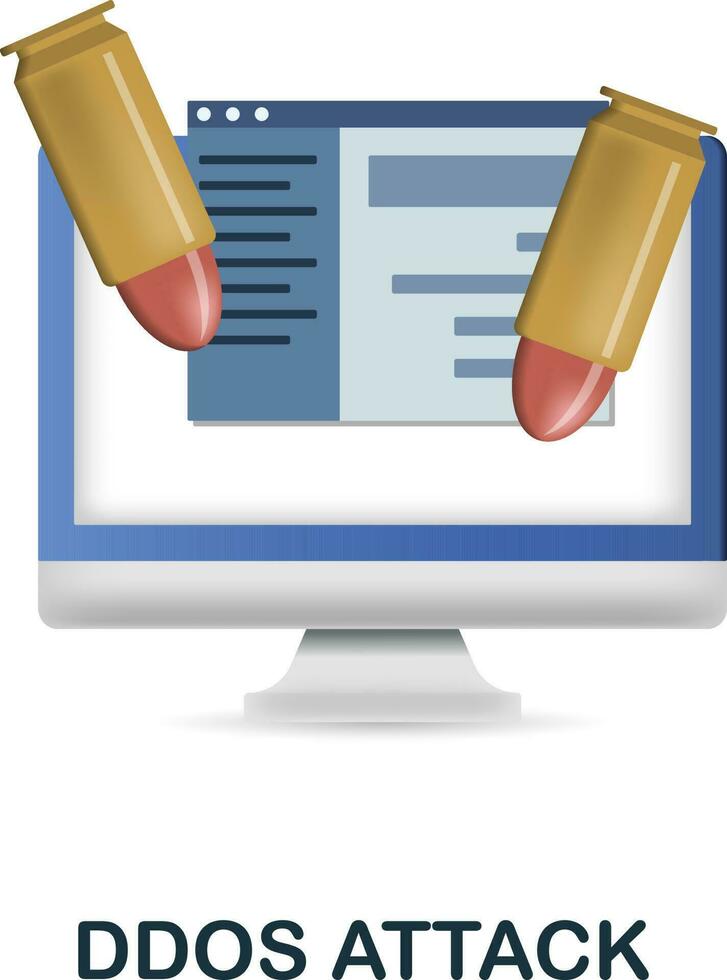 DDOS ATTACK