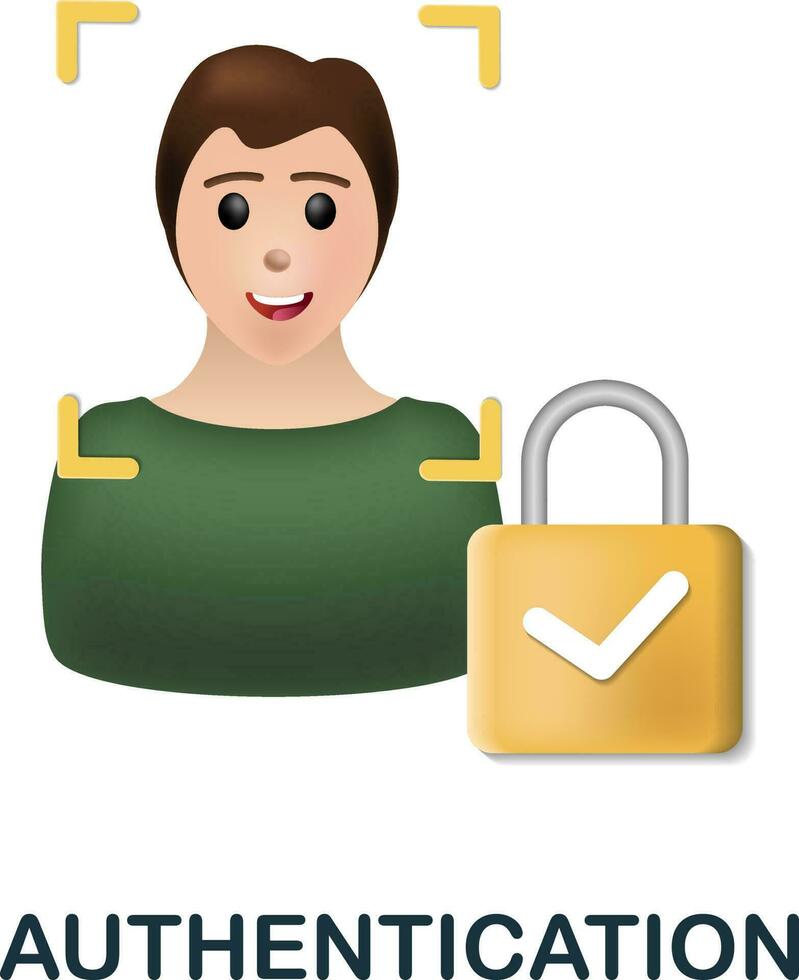 AUTHENTICATION