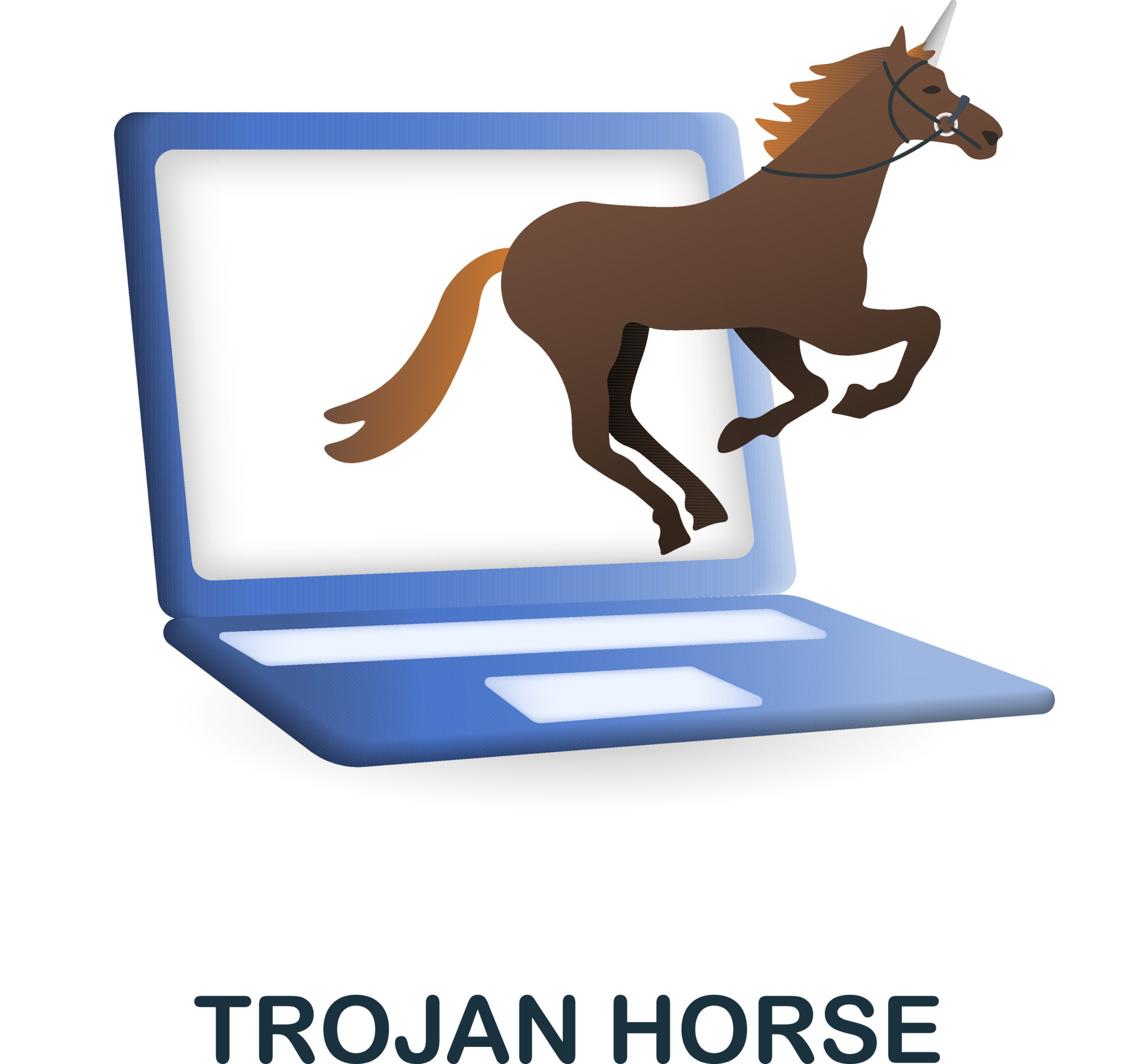 TROJAN HORSE