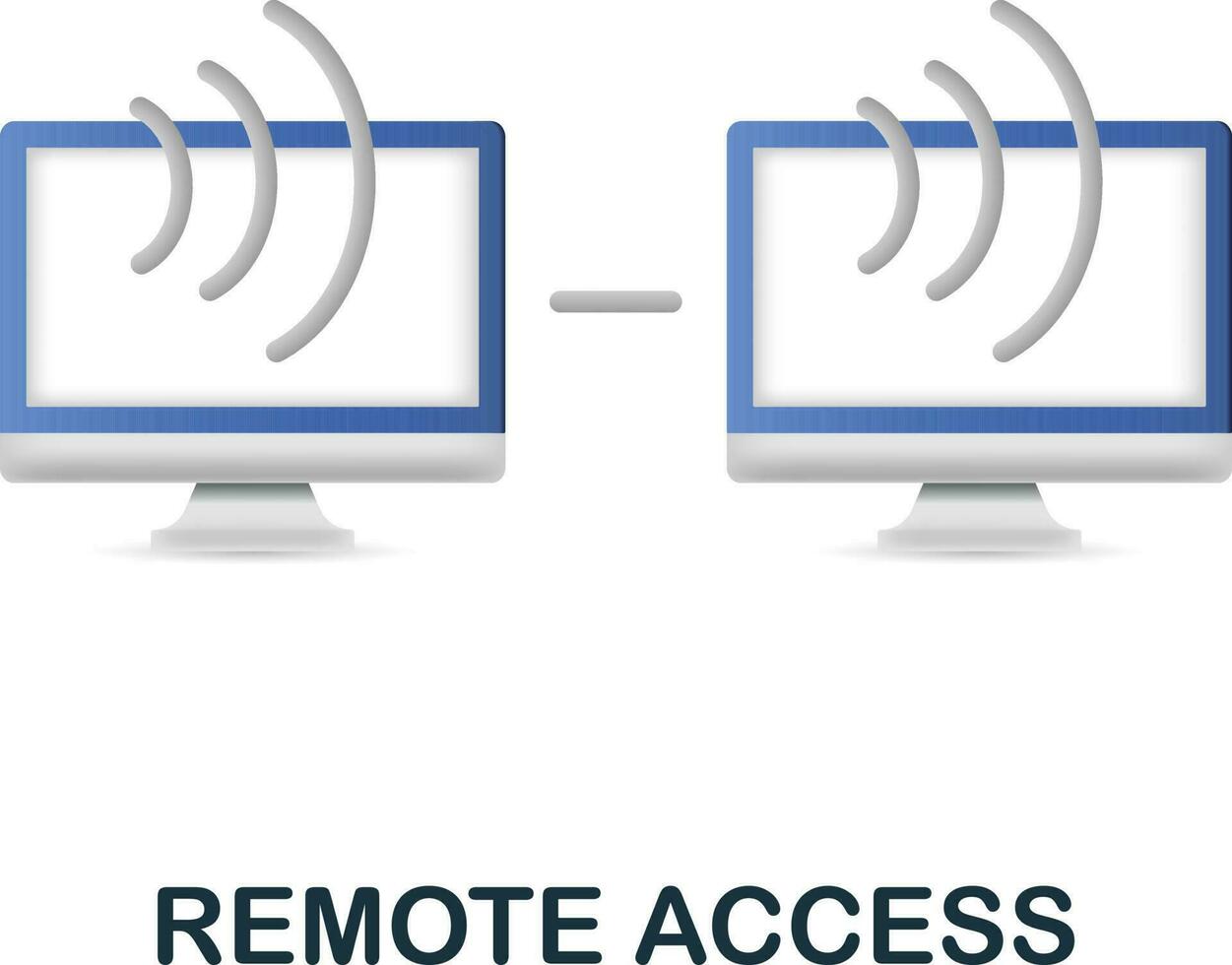 REMOTE ACCESS