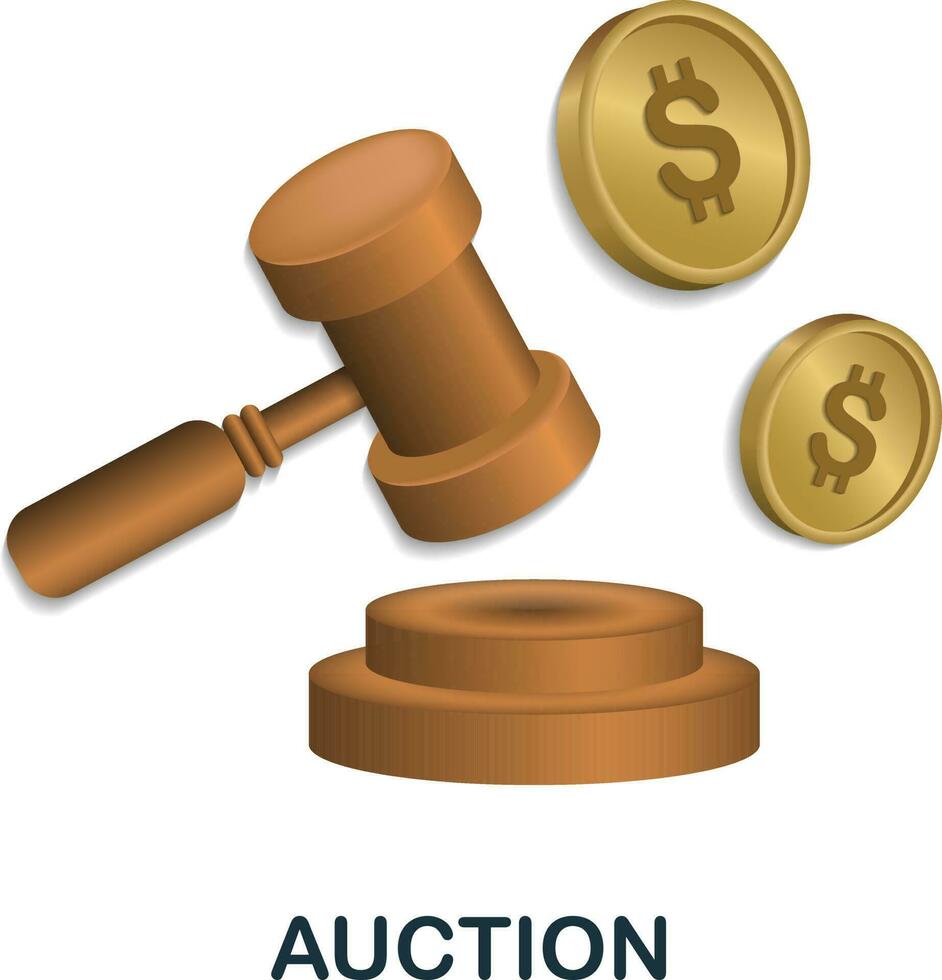 $

$

AUCTION