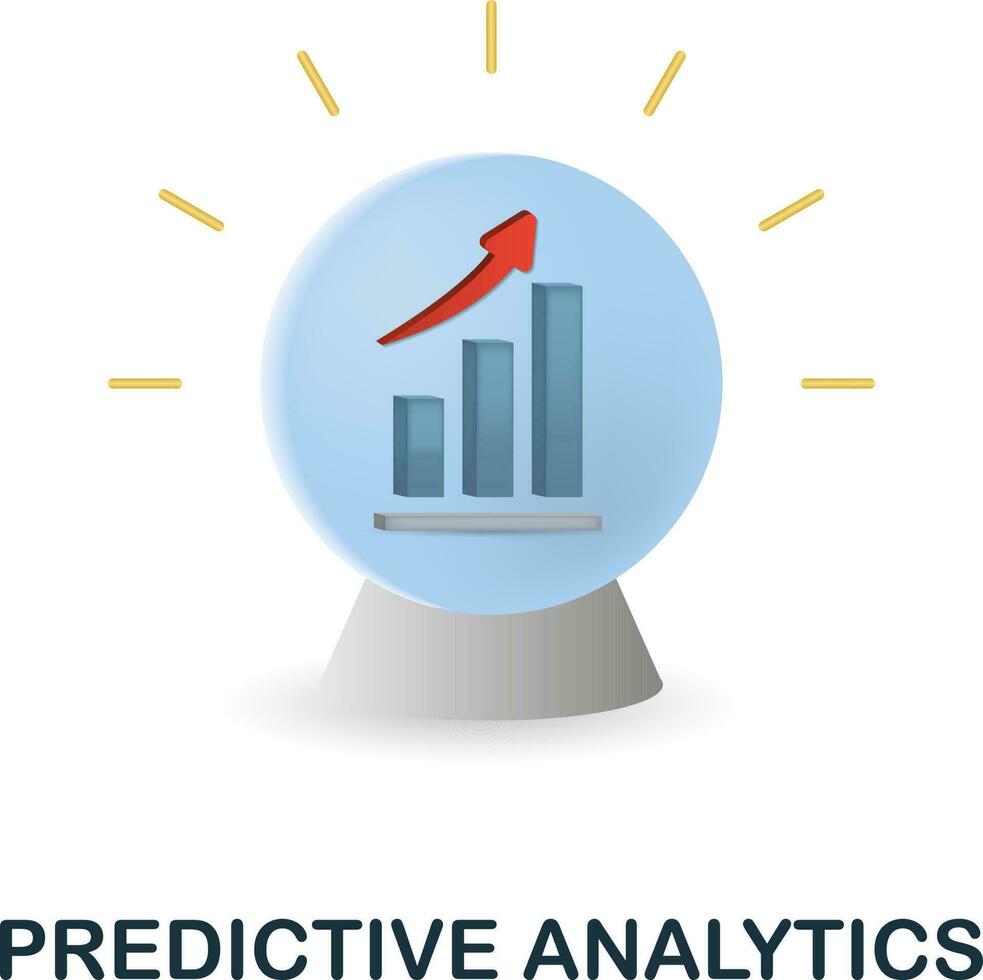 PREDICTIVE ANALYTICS