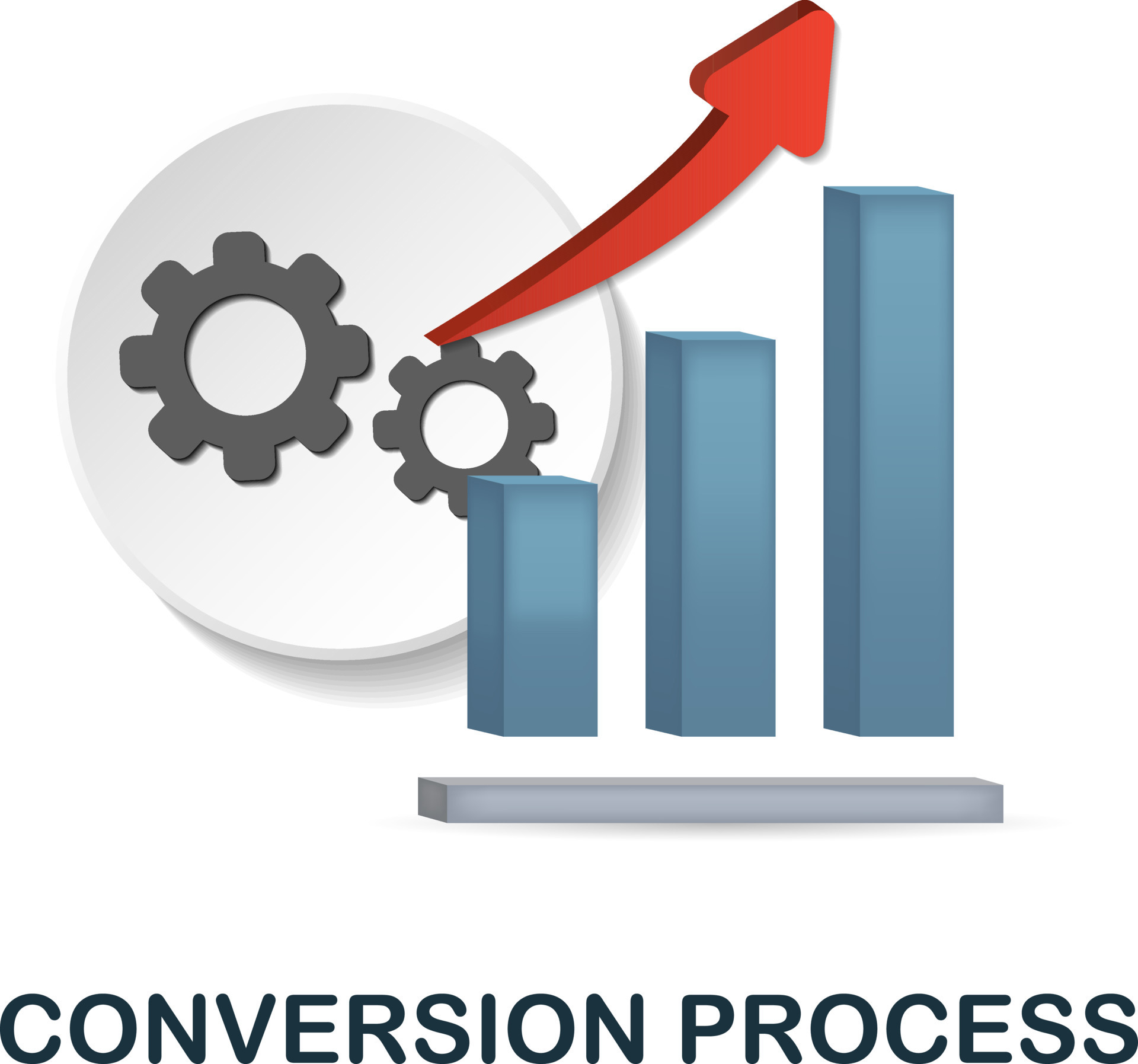 CONVERSION PROCESS