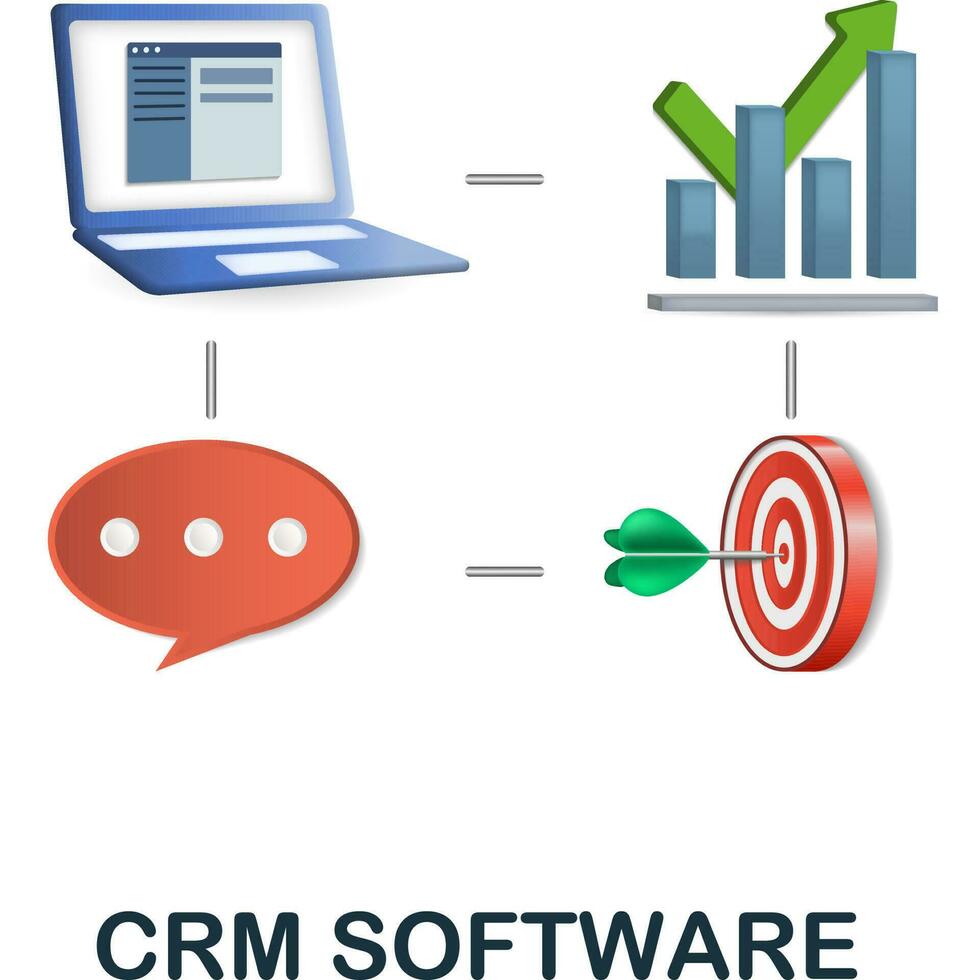 CRM SOFTWARE