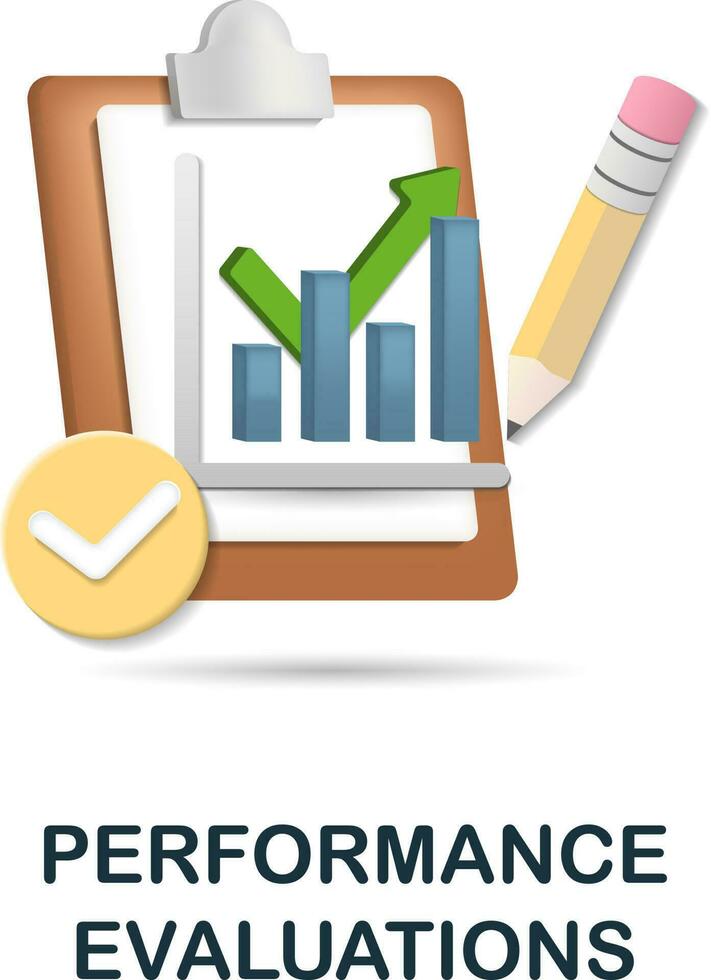 PERFORMANCE EVALUATIONS