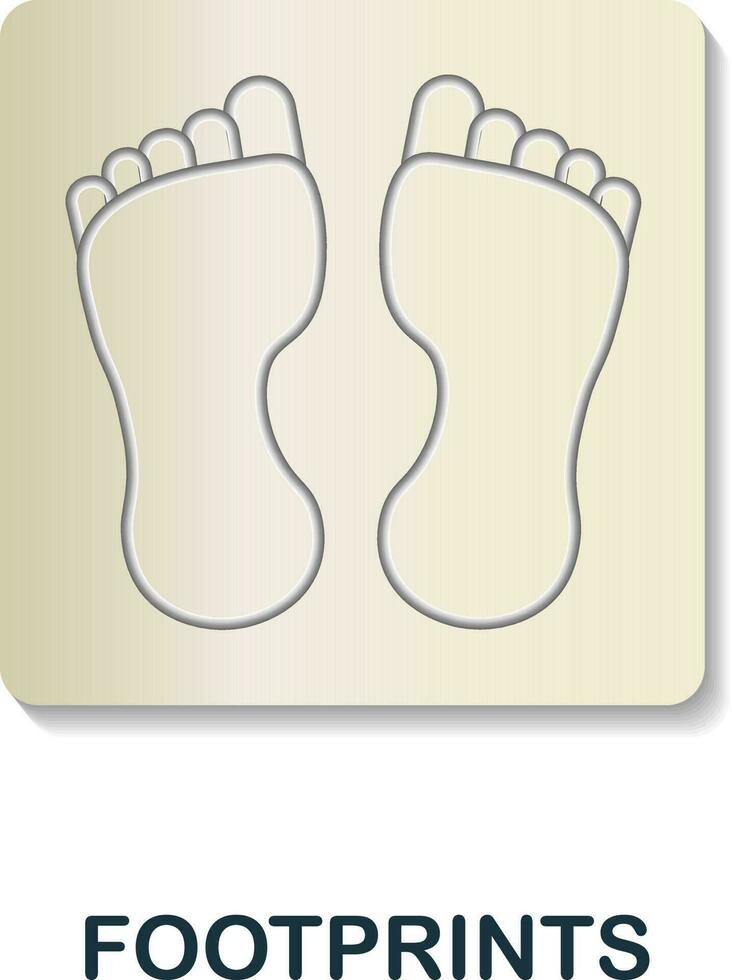 FOOTPRINTS