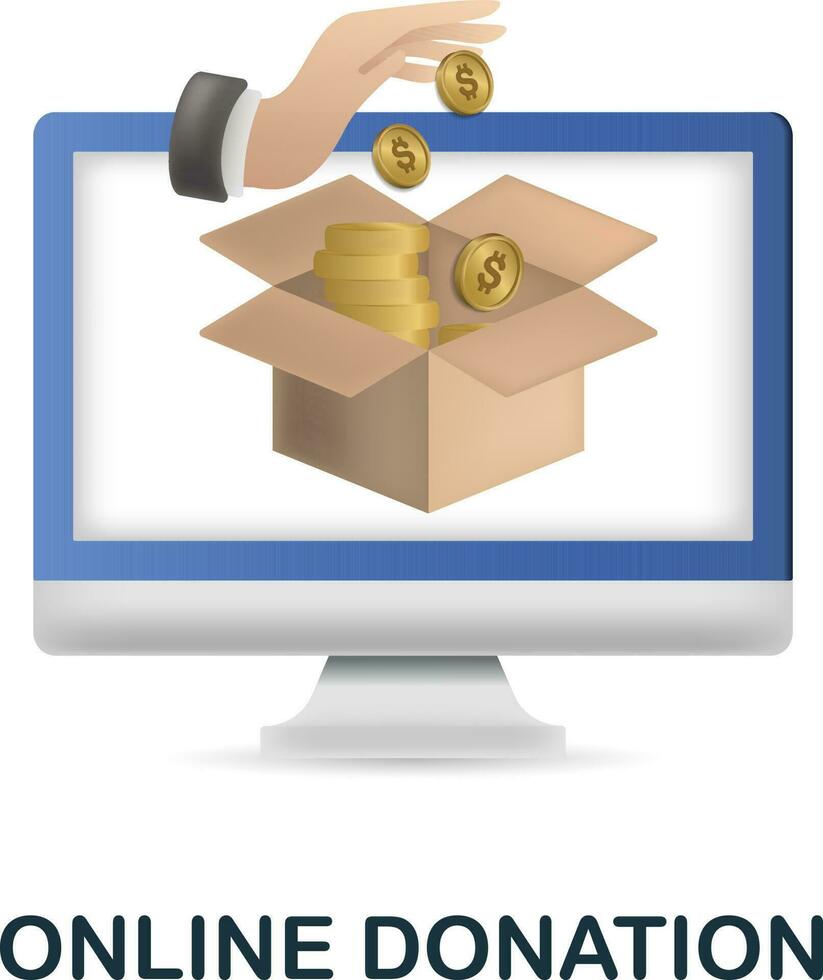 $
$
$
ONLINE DONATION