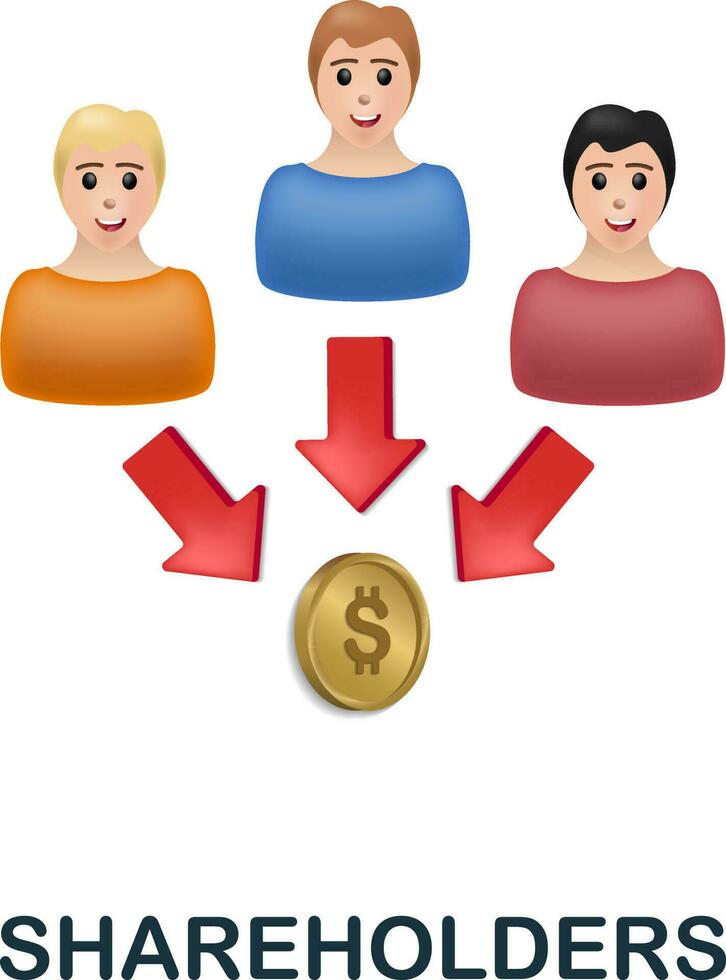 $

SHAREHOLDERS