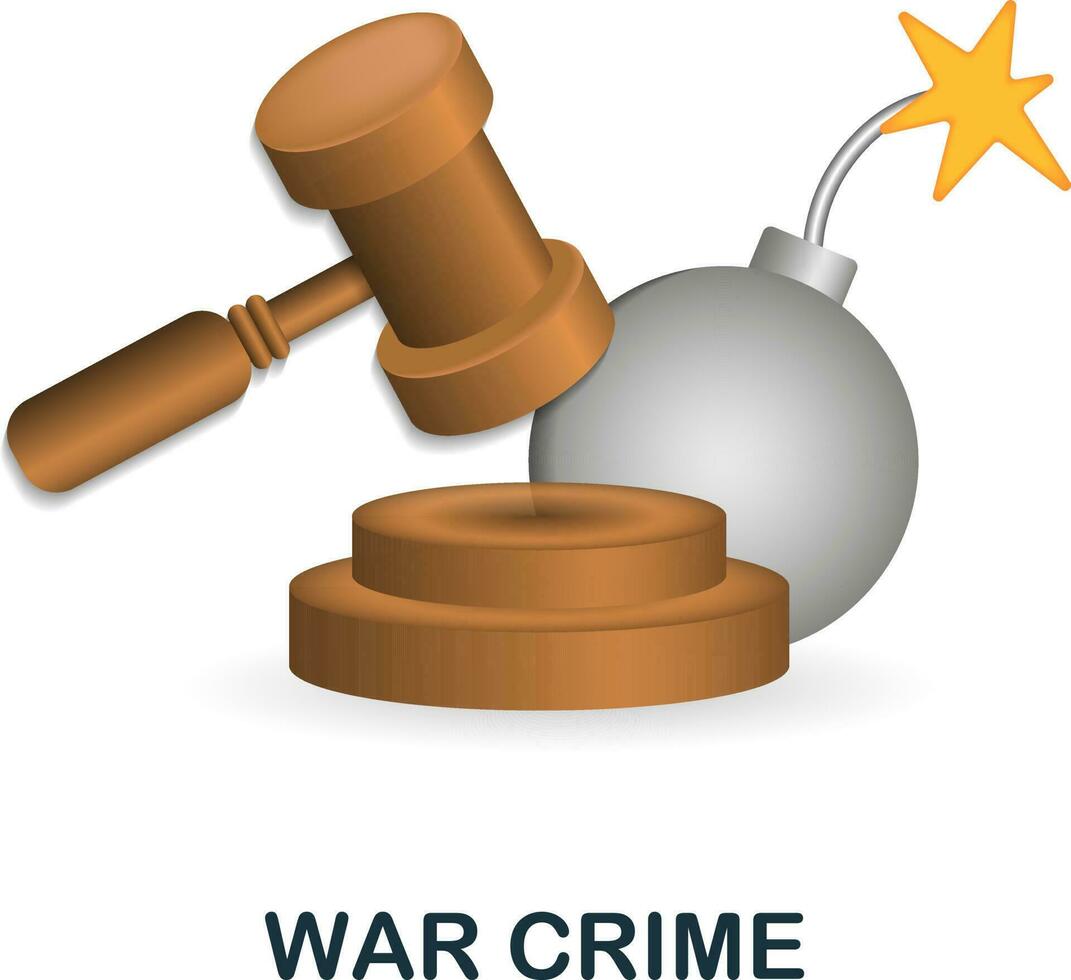 WAR CRIME