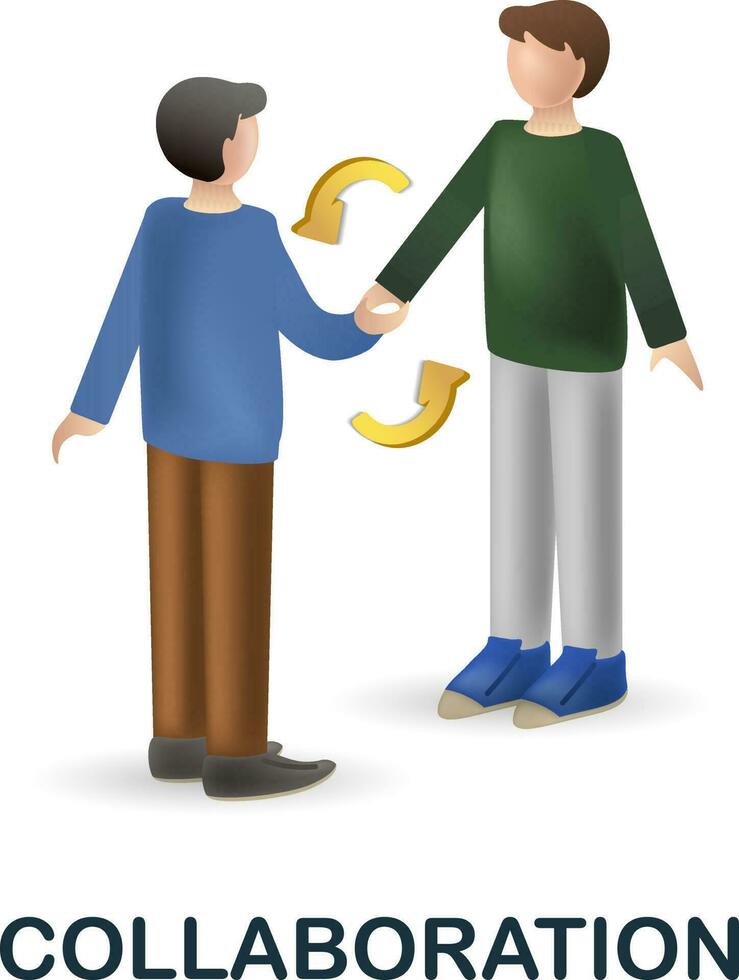 COLLABORATION