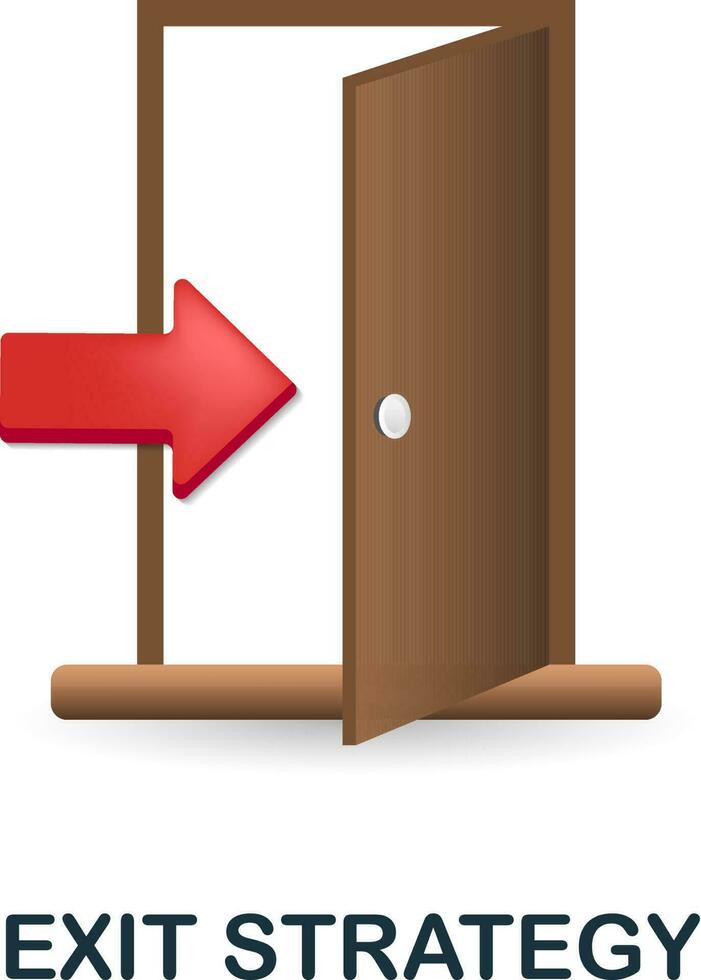 EXIT STRATEGY