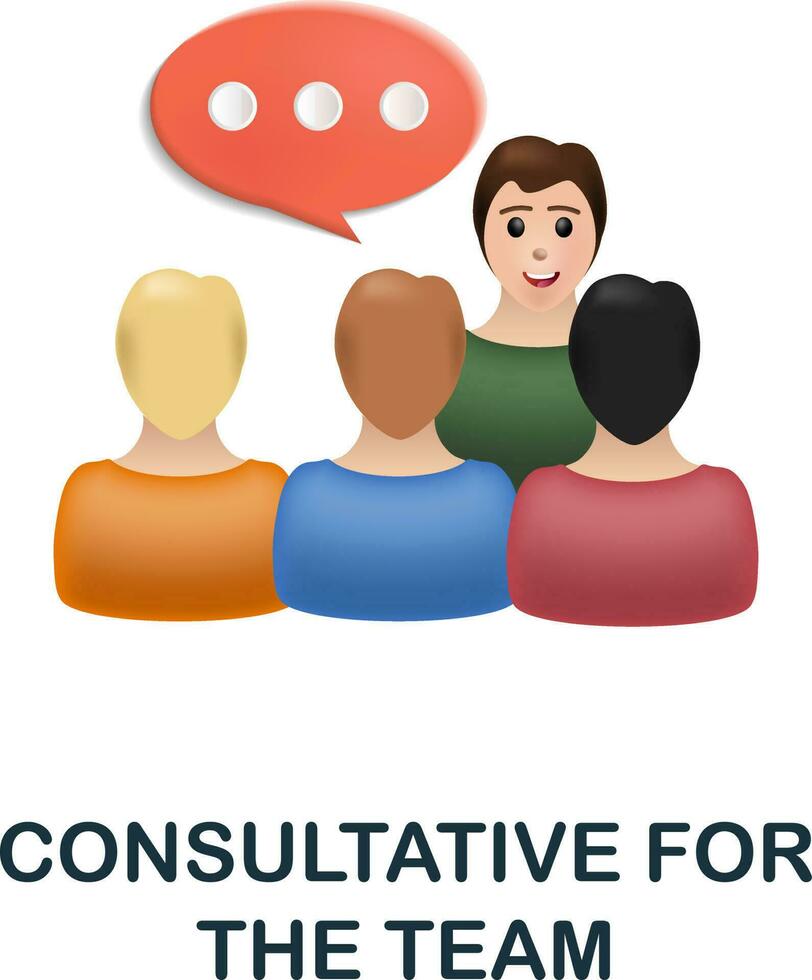 CONSULTATIVE FOR THE TEAM