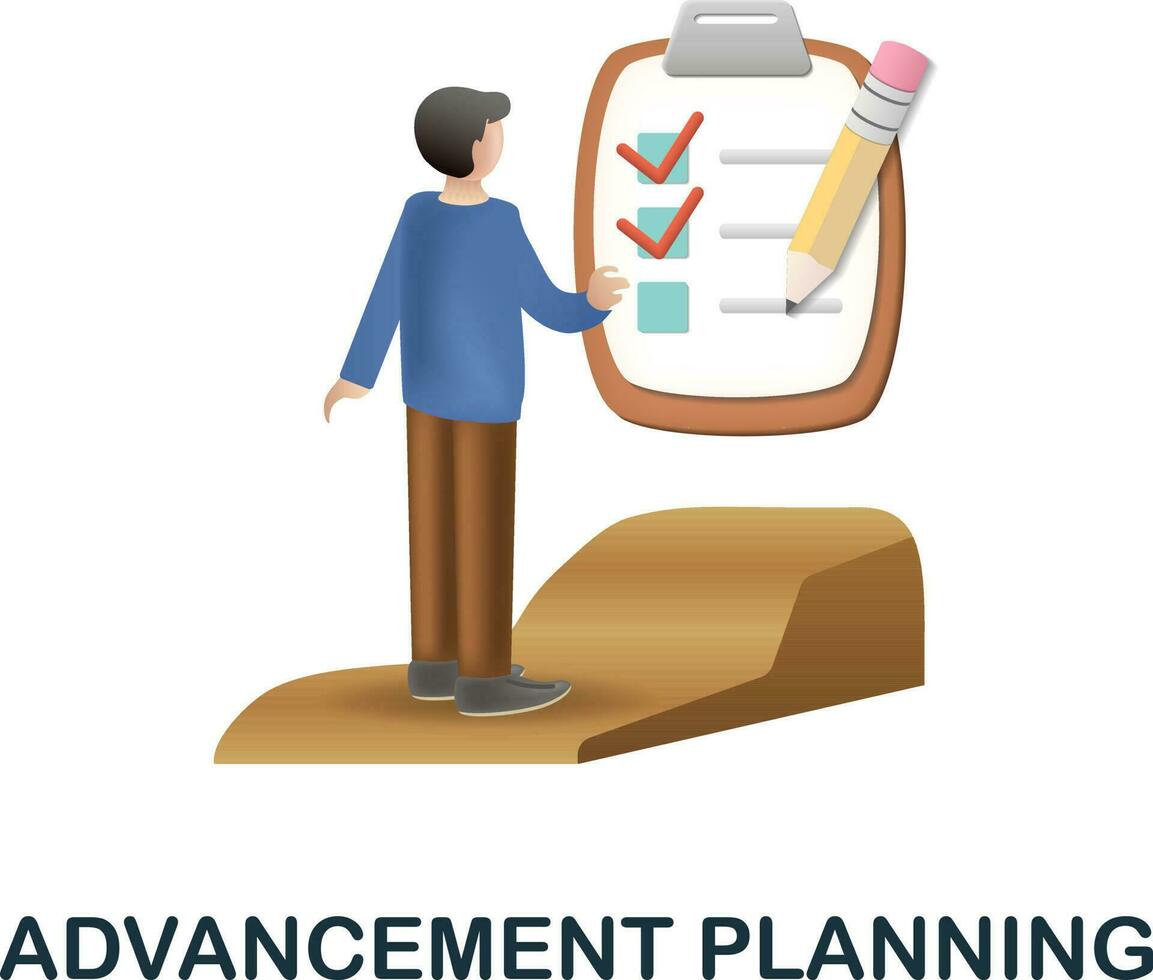 ADVANCEMENT PLANNING