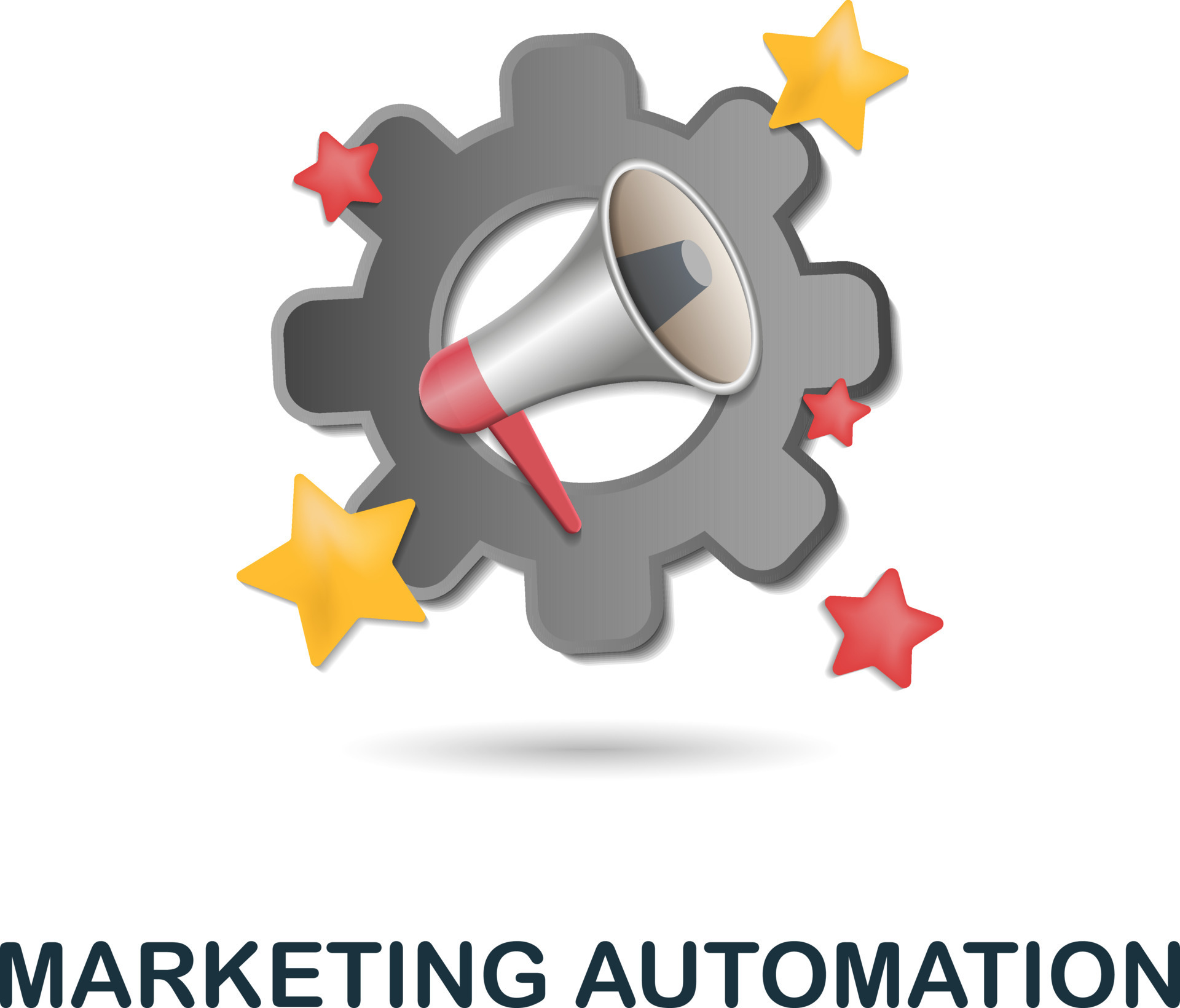 MARKETING AUTOMATION