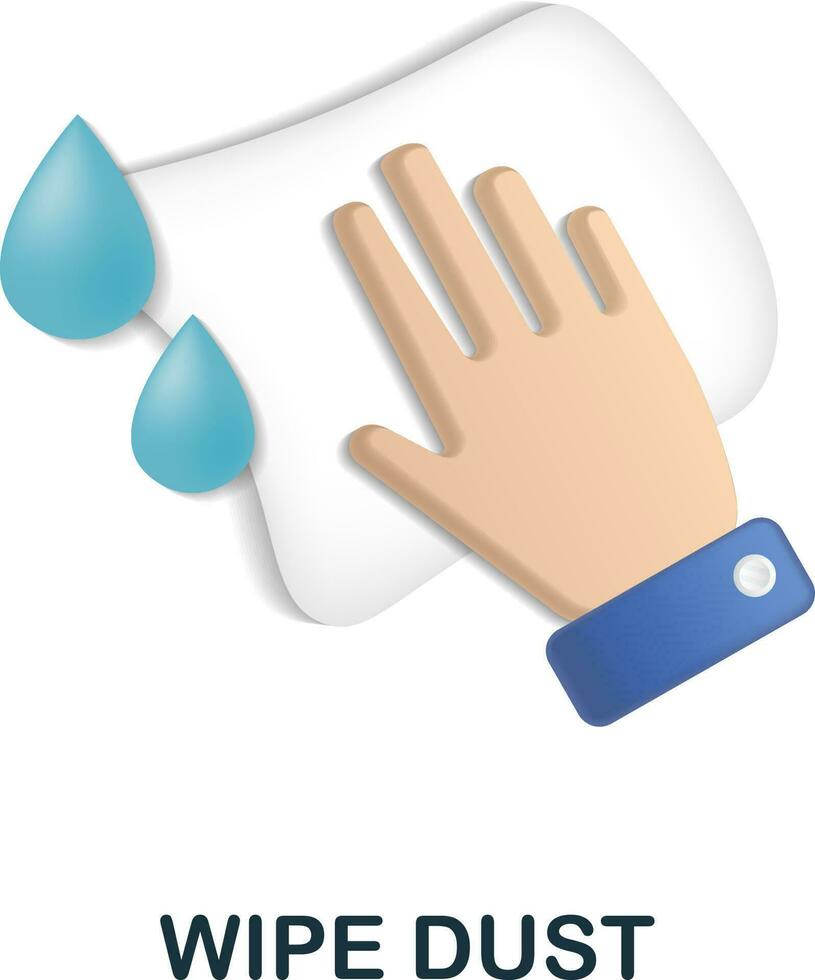 WIPE DUST