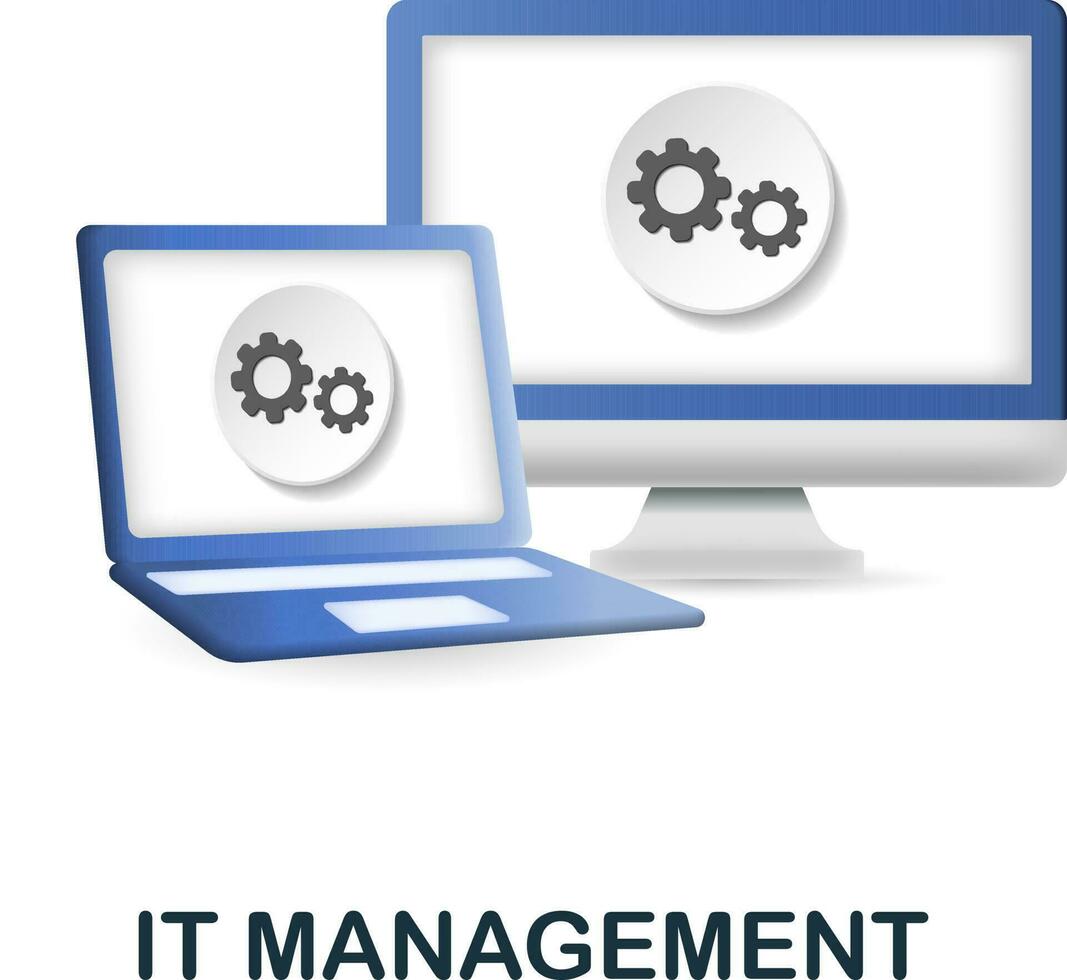 IT MANAGEMENT