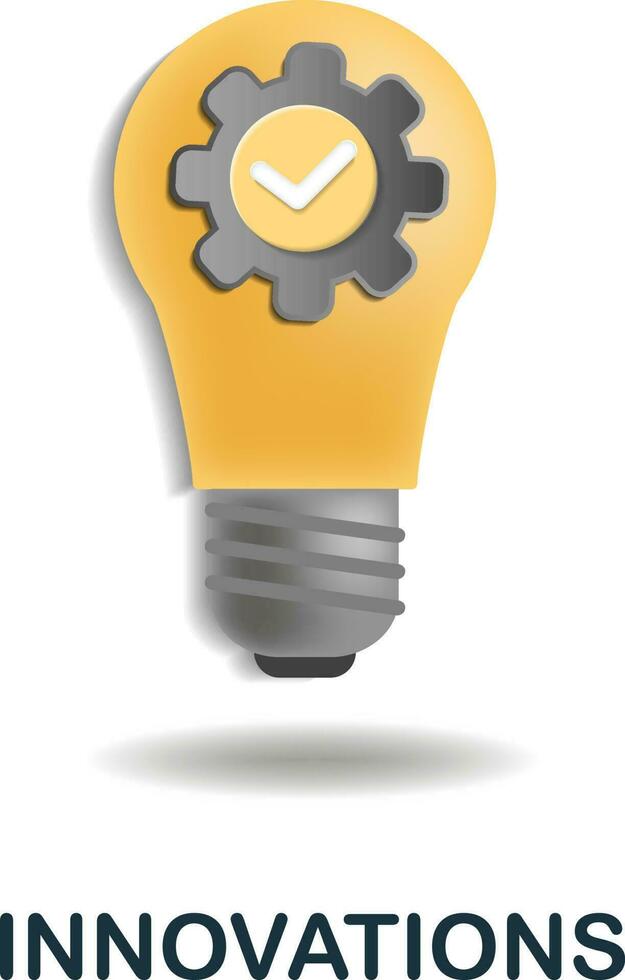 INNOVATIONS