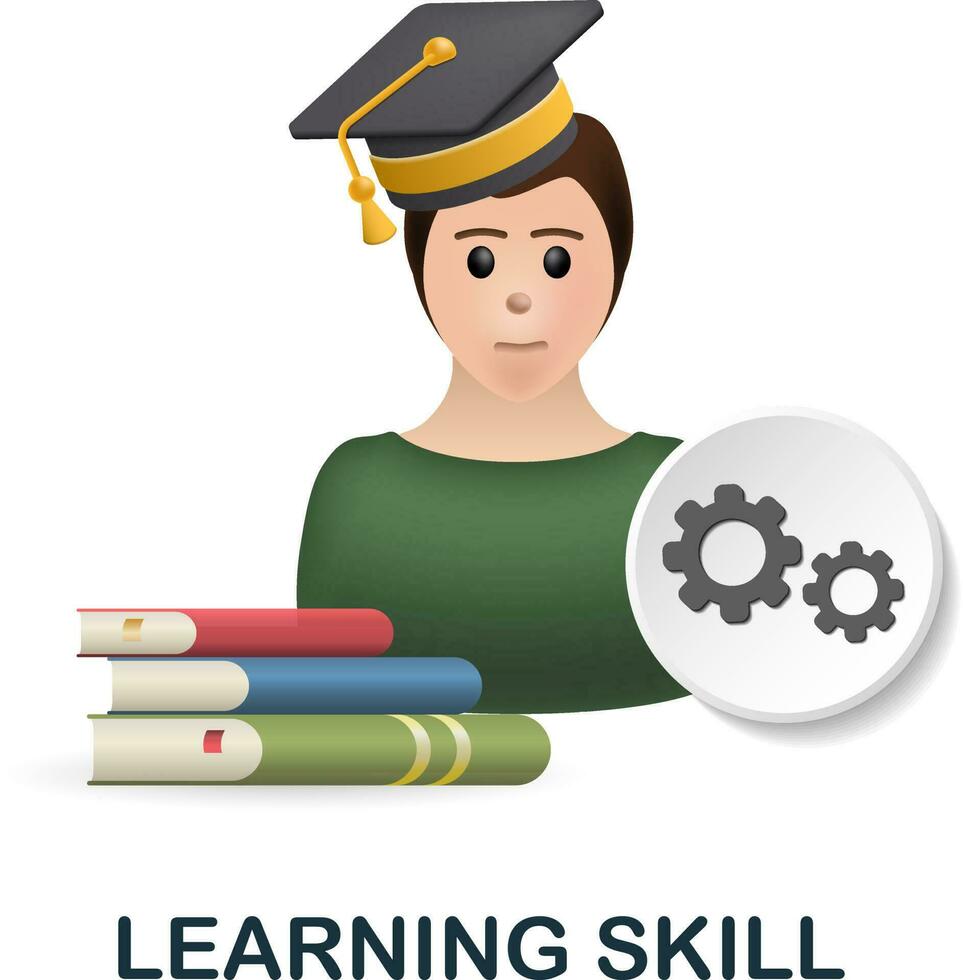 LEARNING SKILL