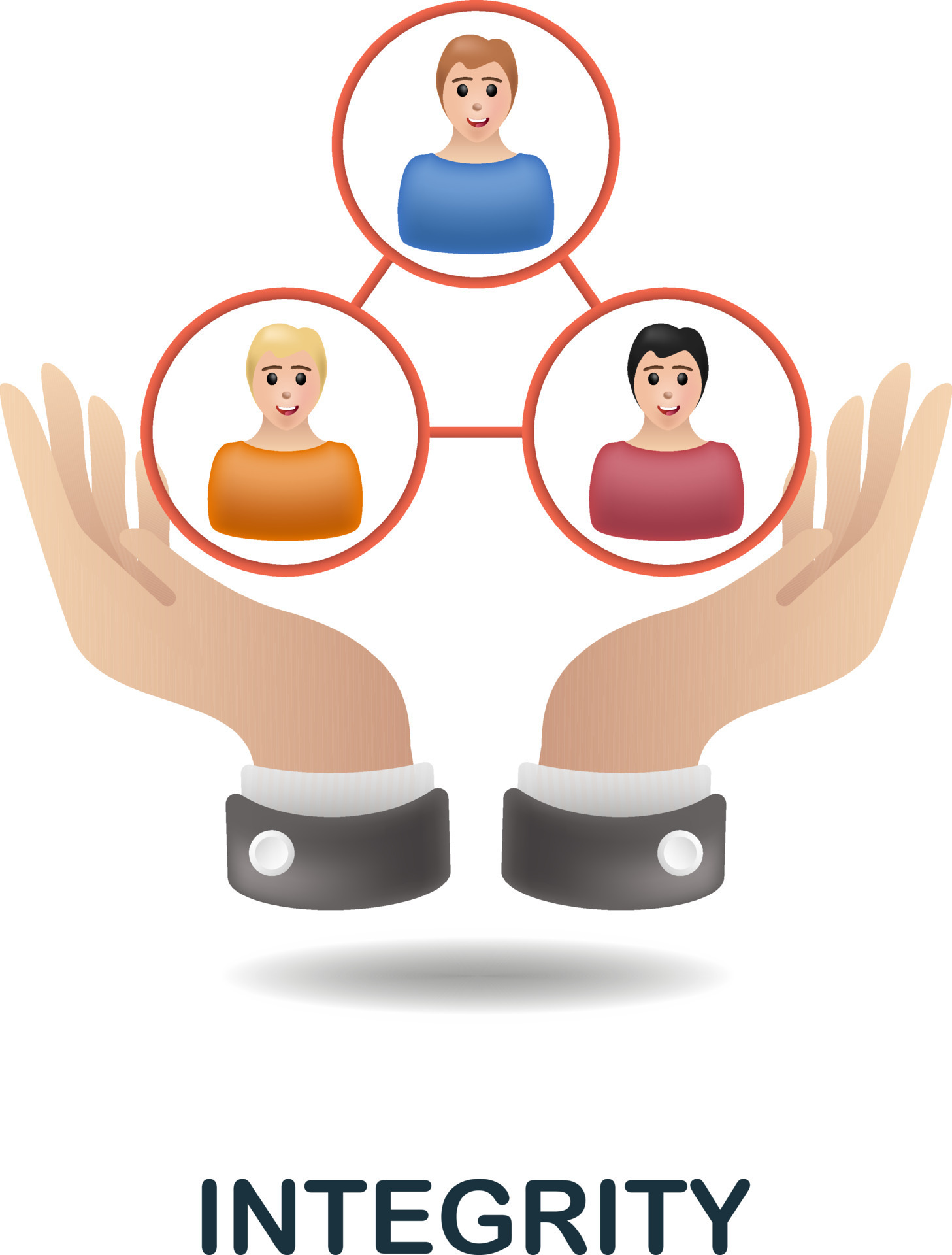 INTEGRITY