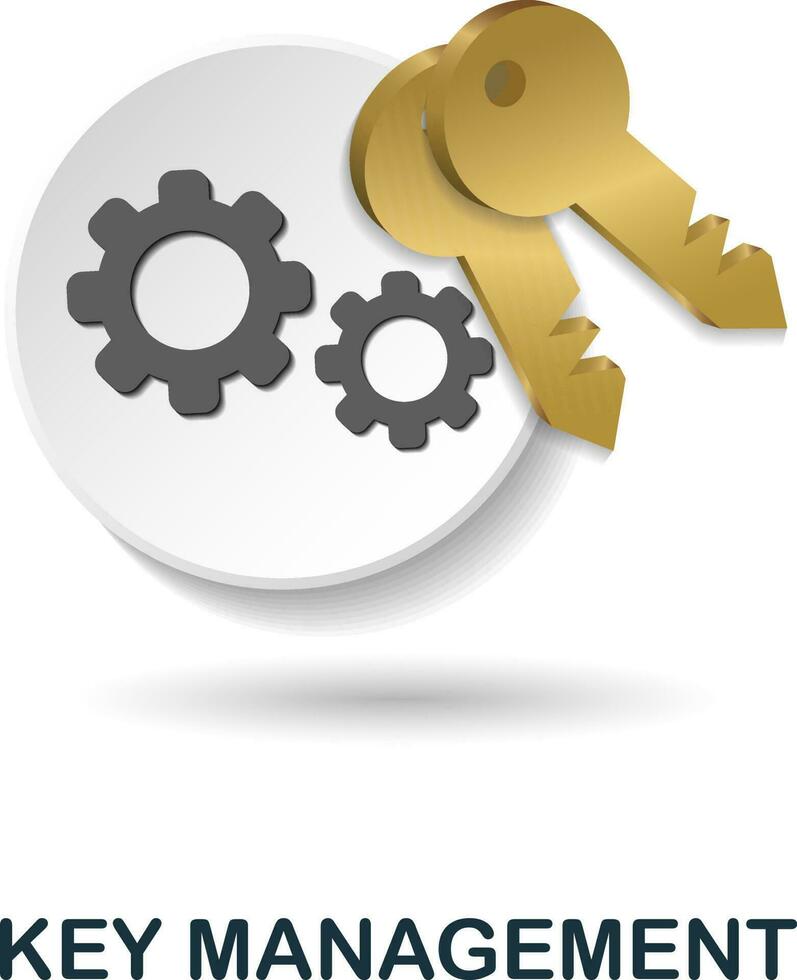 KEY MANAGEMENT