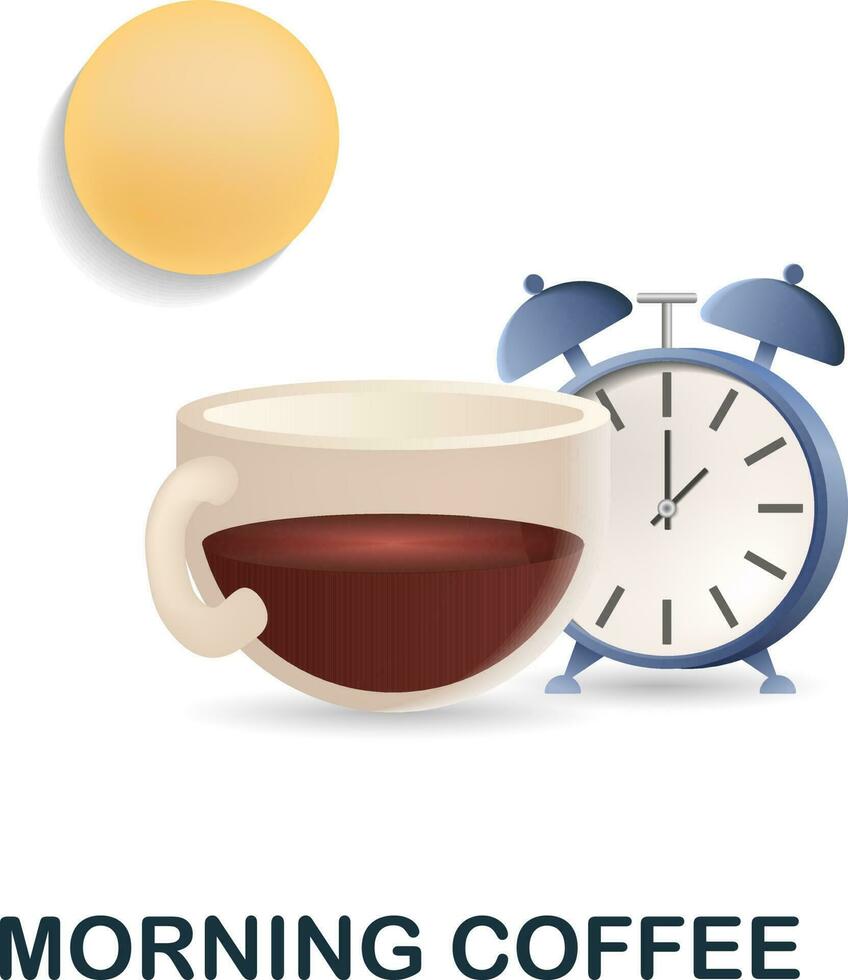 MORNING COFFEE