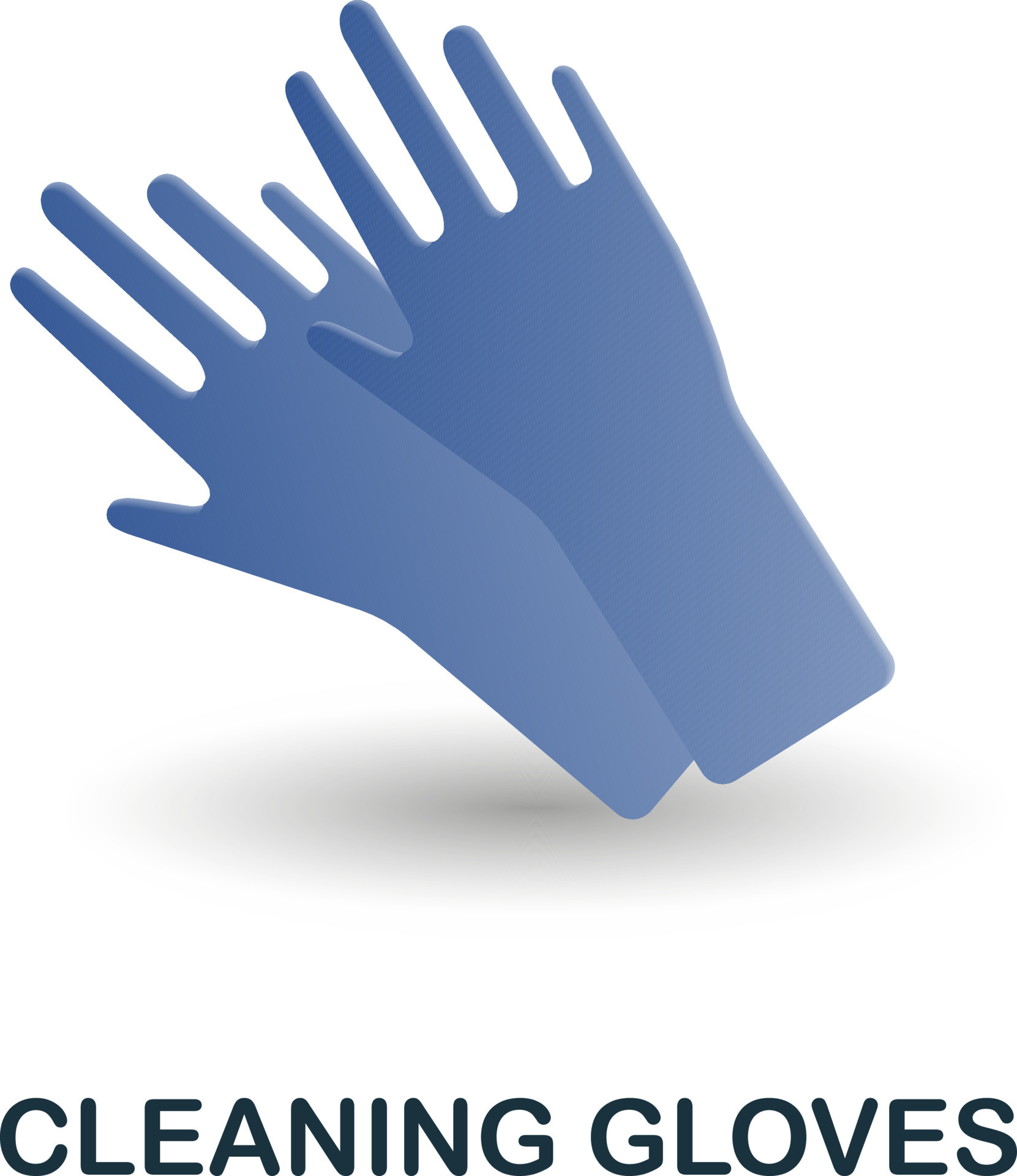 CLEANING GLOVES