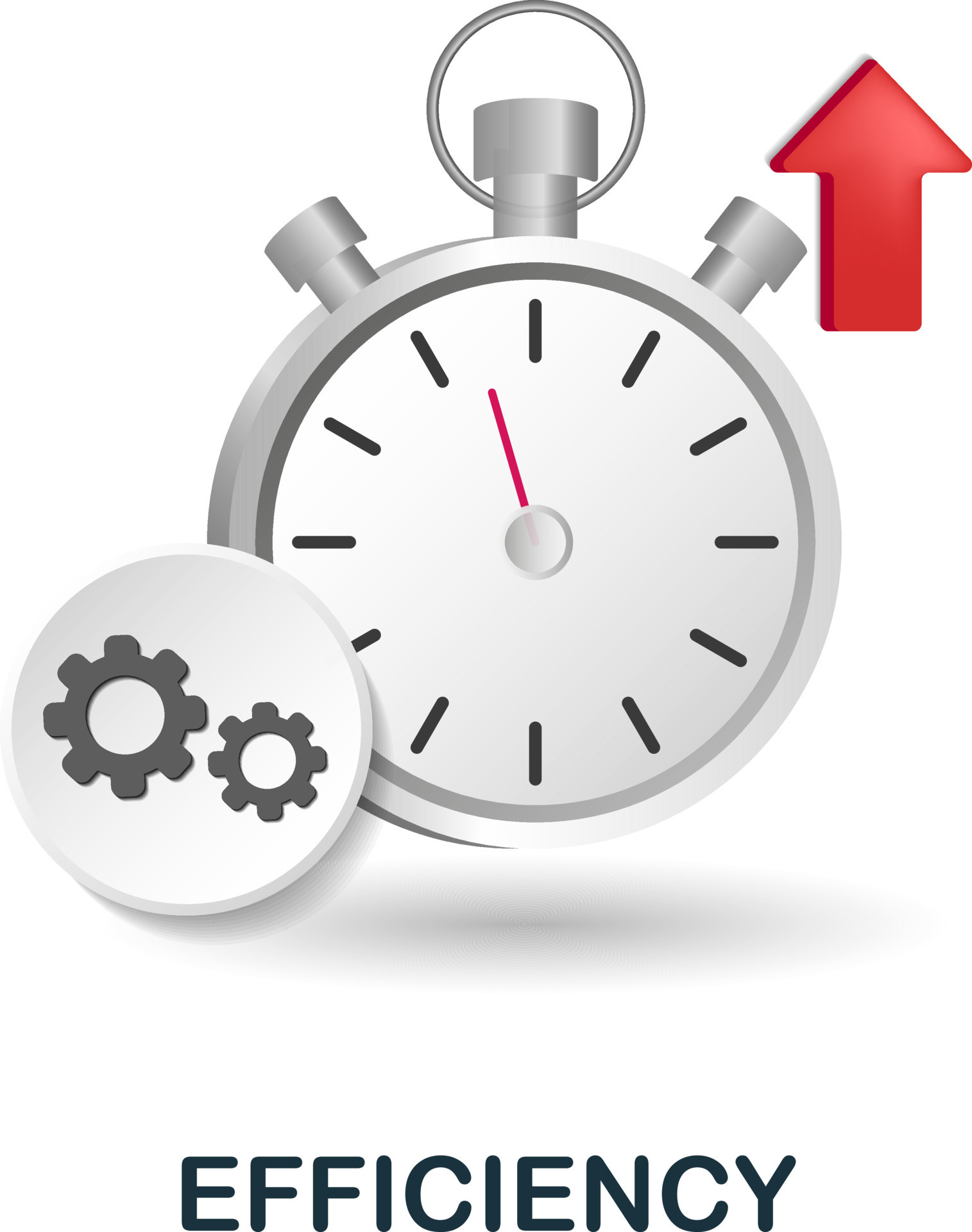 EFFICIENCY