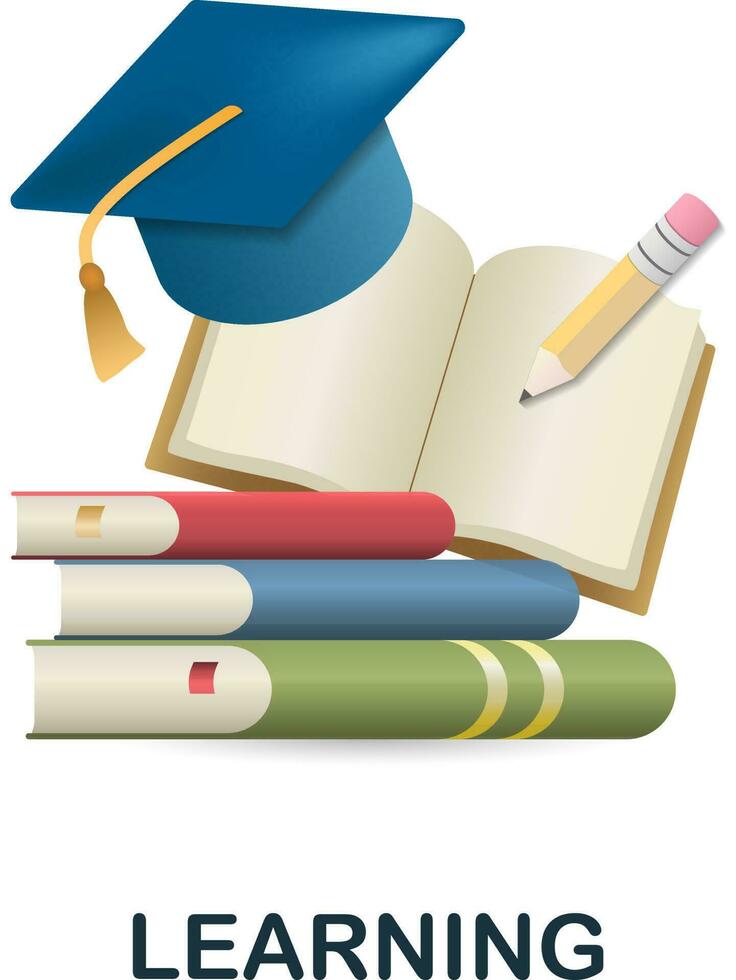 LEARNING