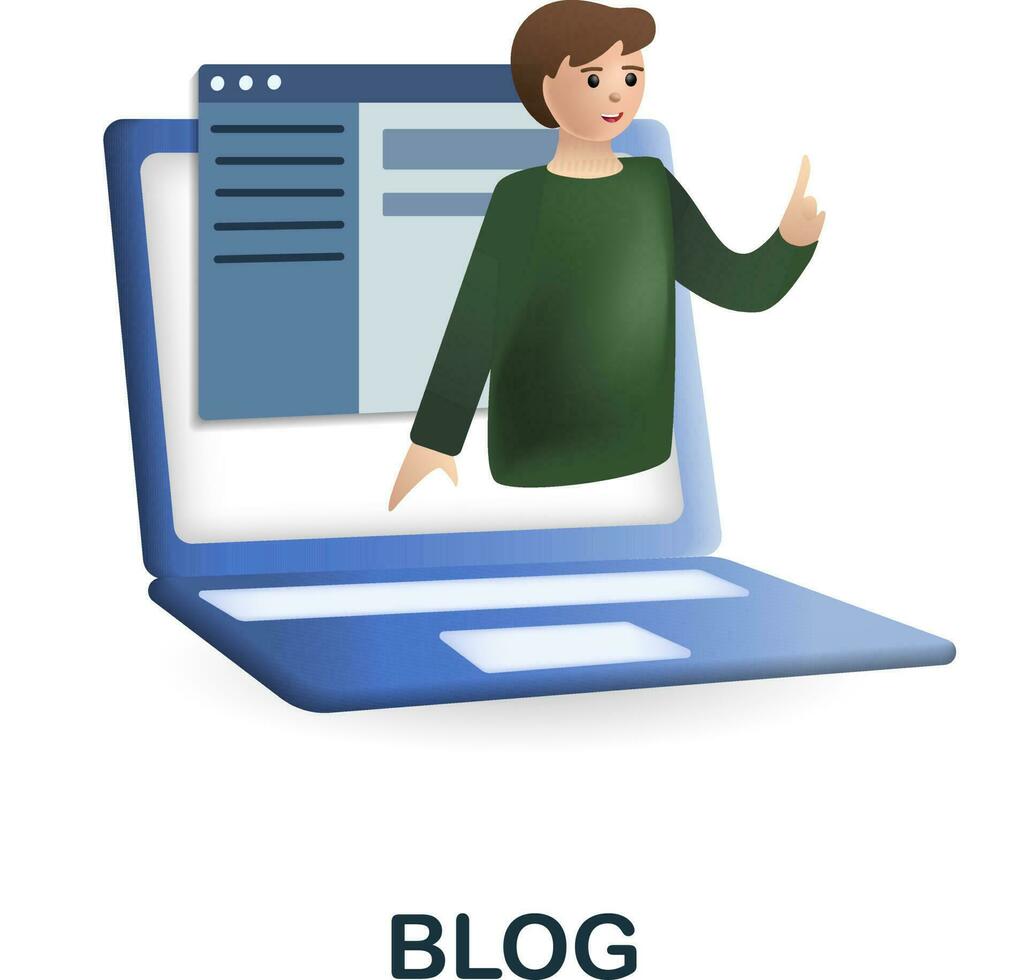 BLOG