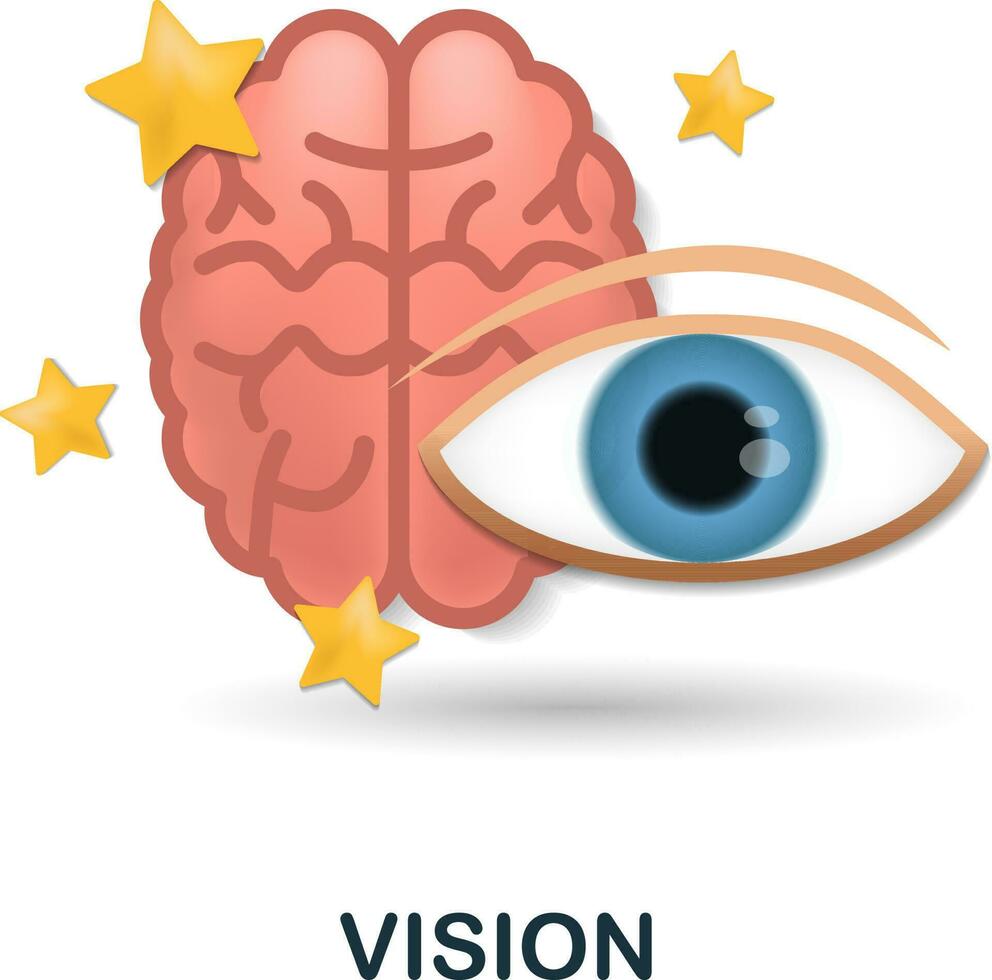 VISION