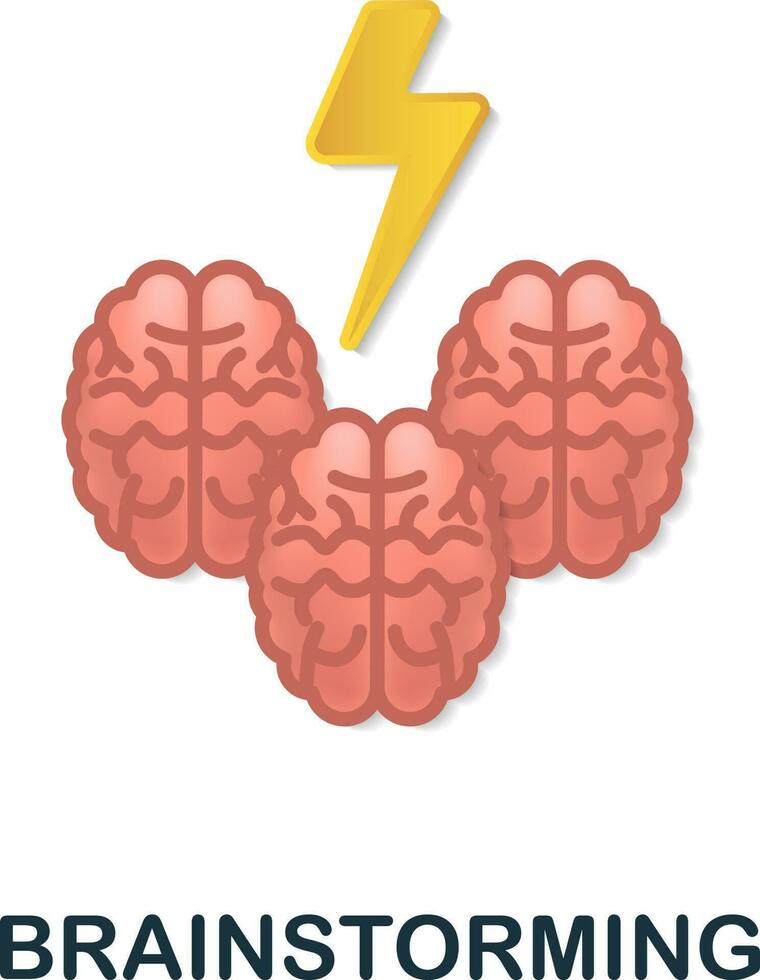 BRAINSTORMING