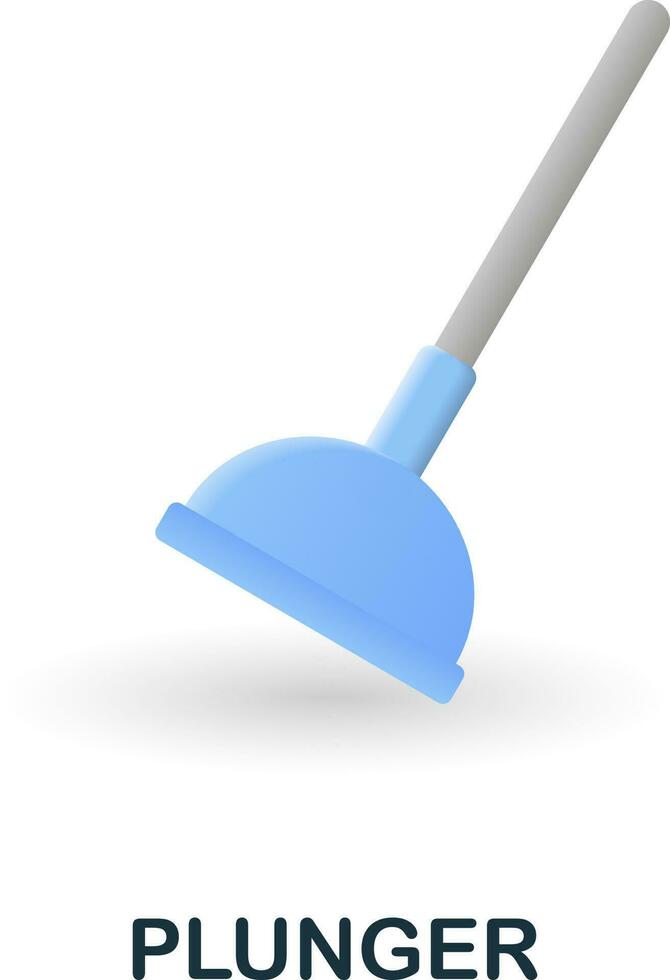 PLUNGER