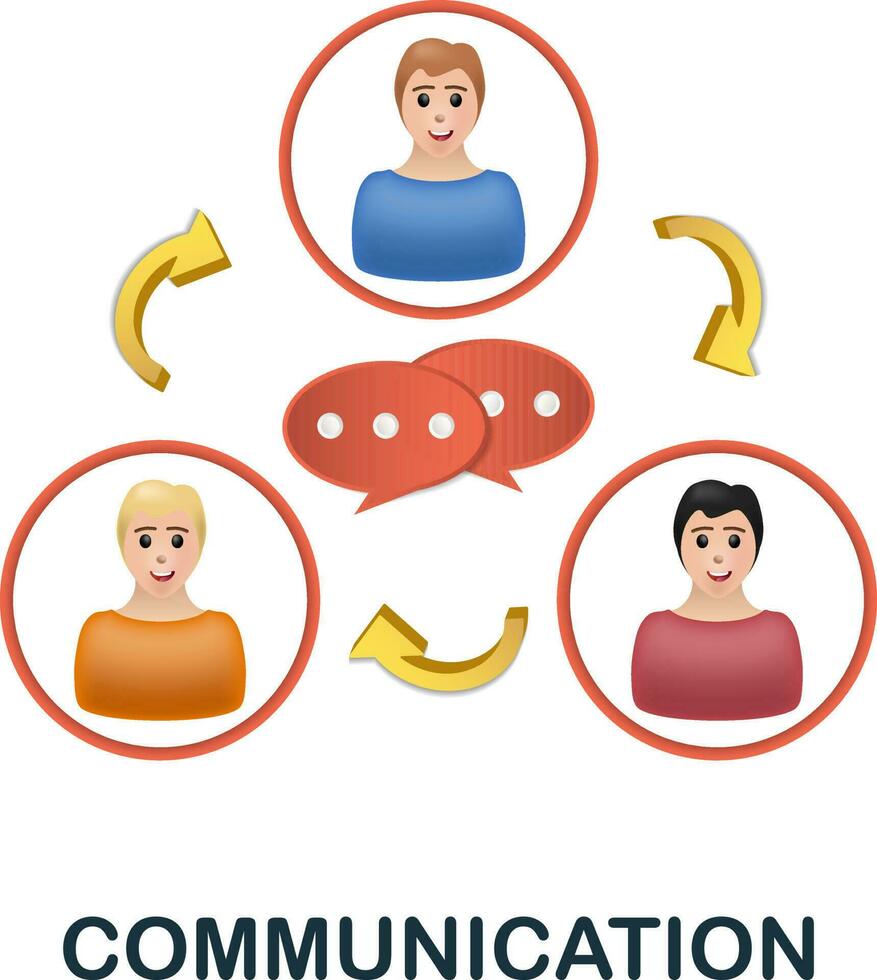 COMMUNICATION