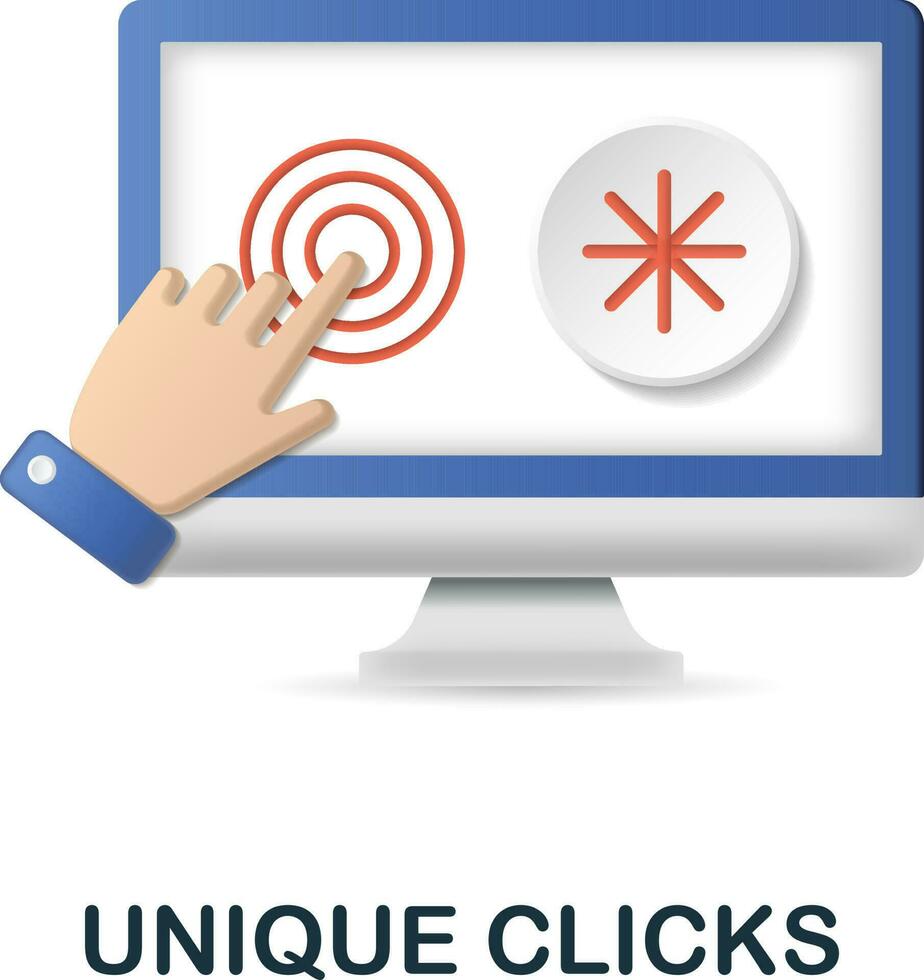 UNIQUE CLICKS