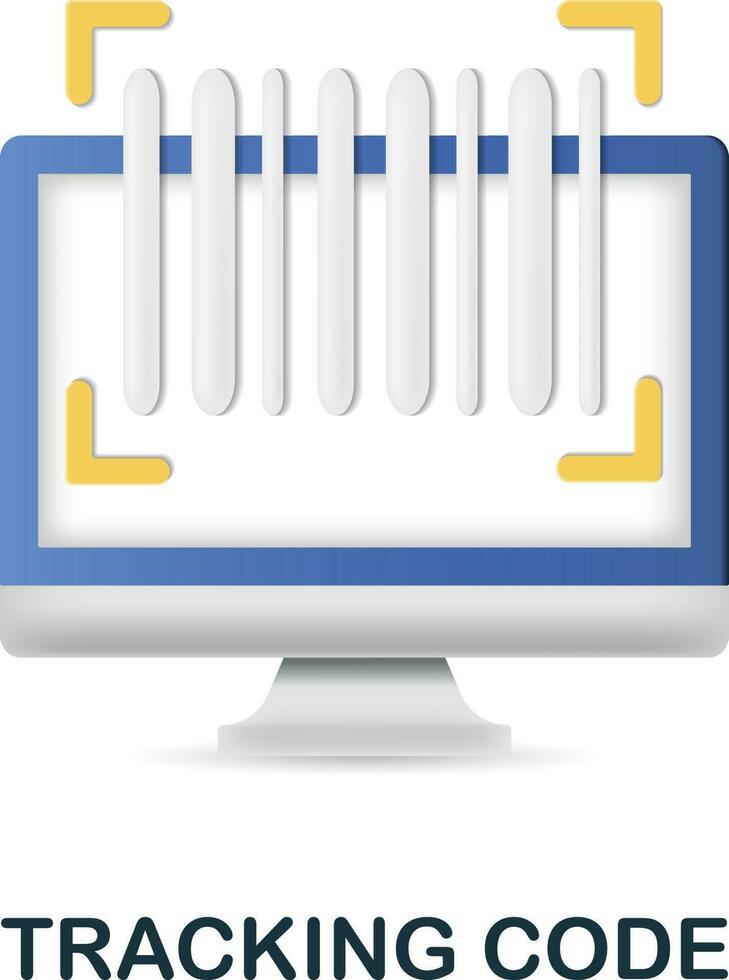 TRACKING CODE