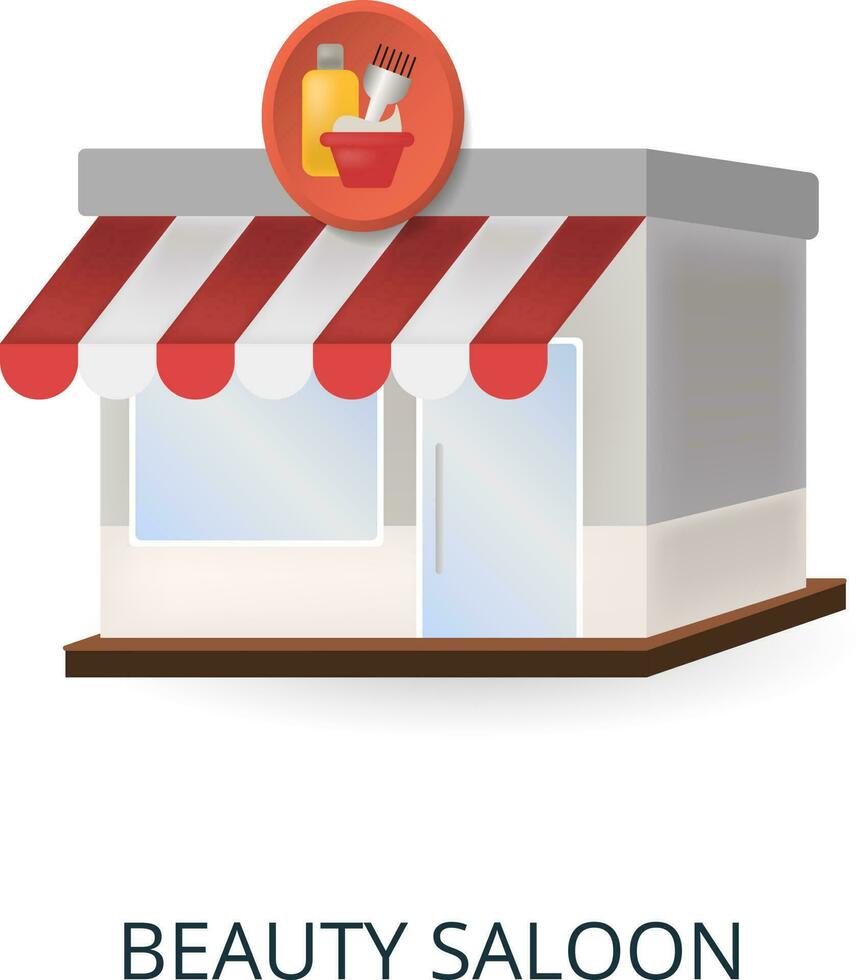 BEAUTY SALOON