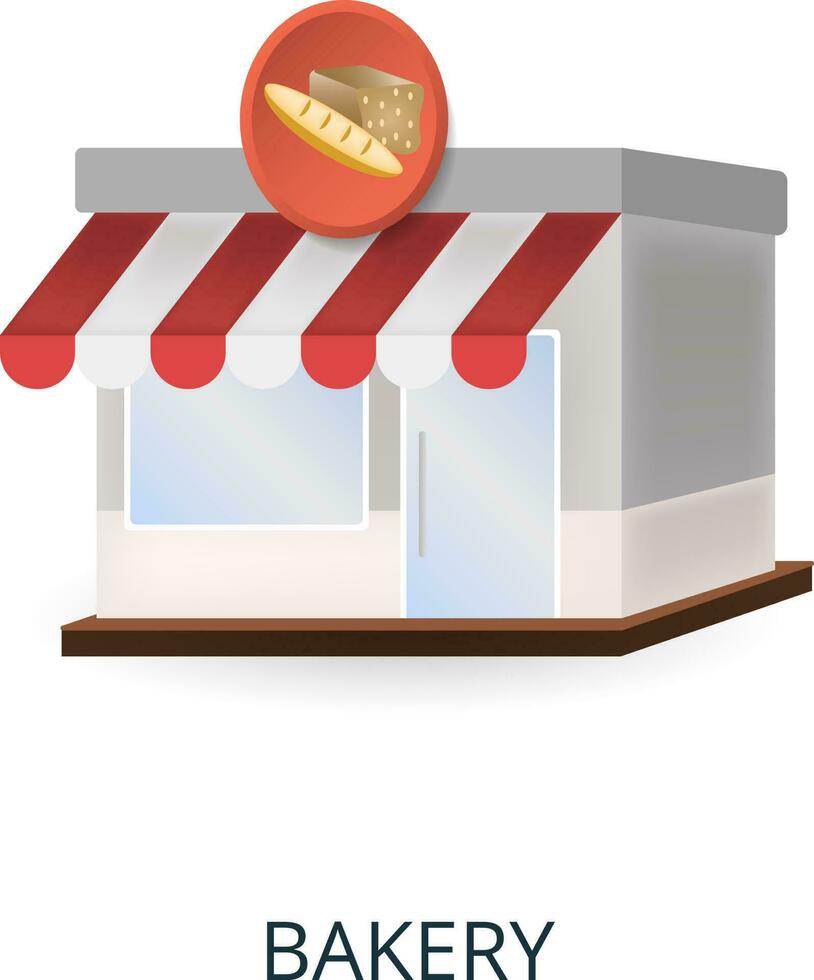 BAKERY