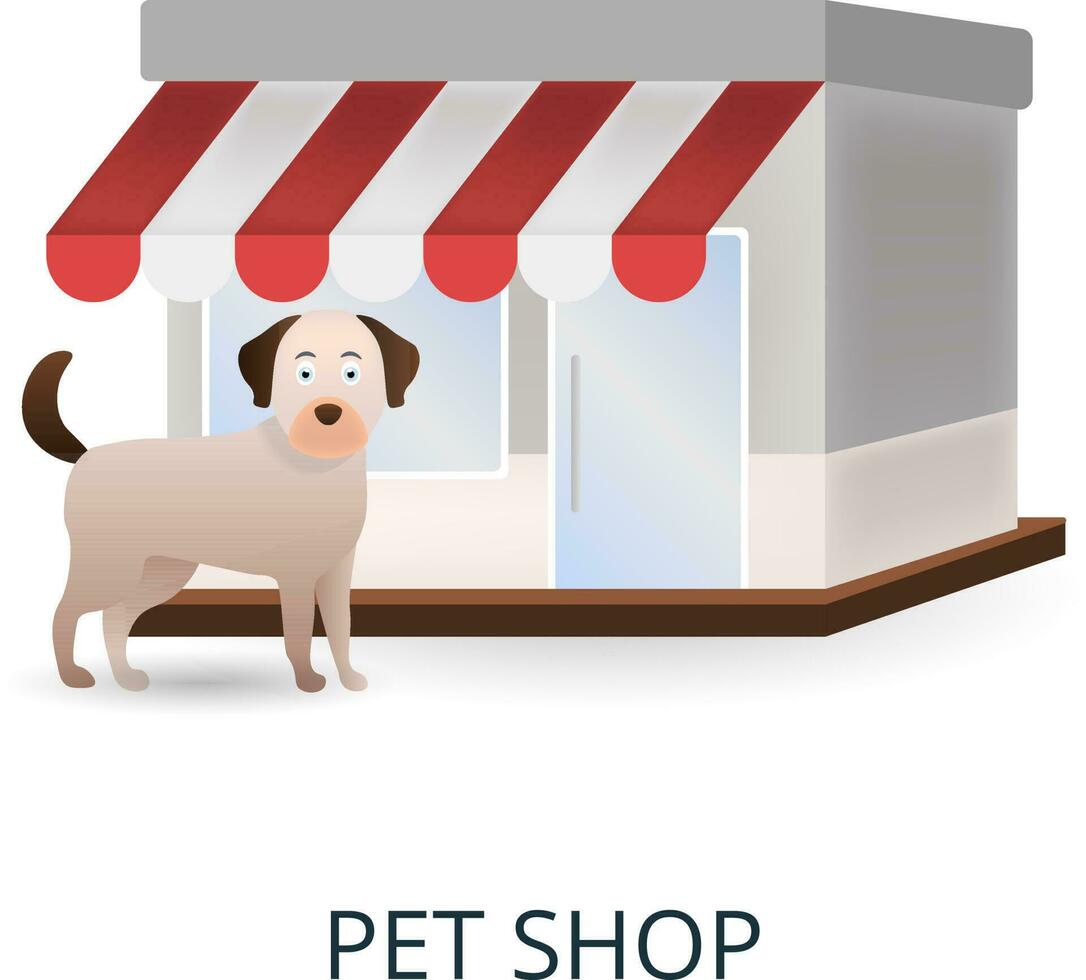 PET SHOP