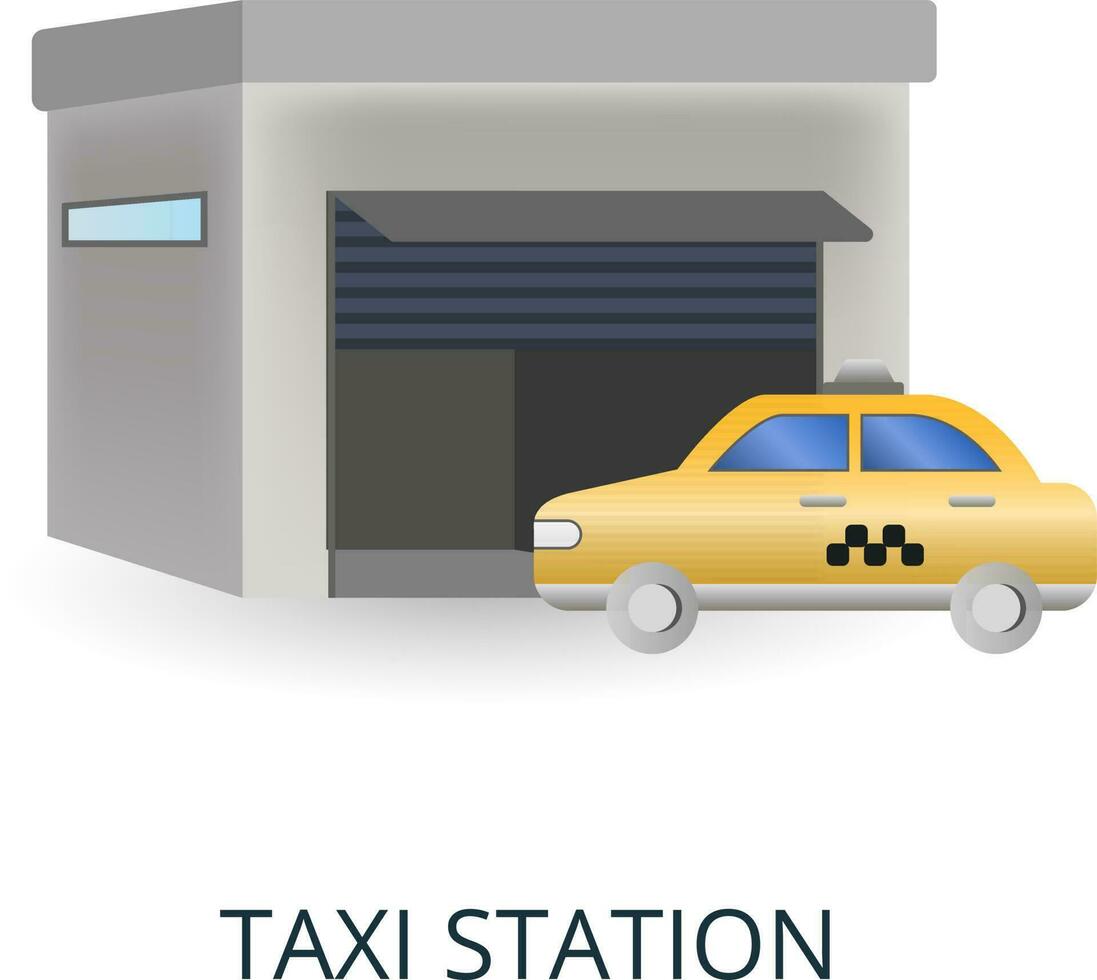 TAXI STATION