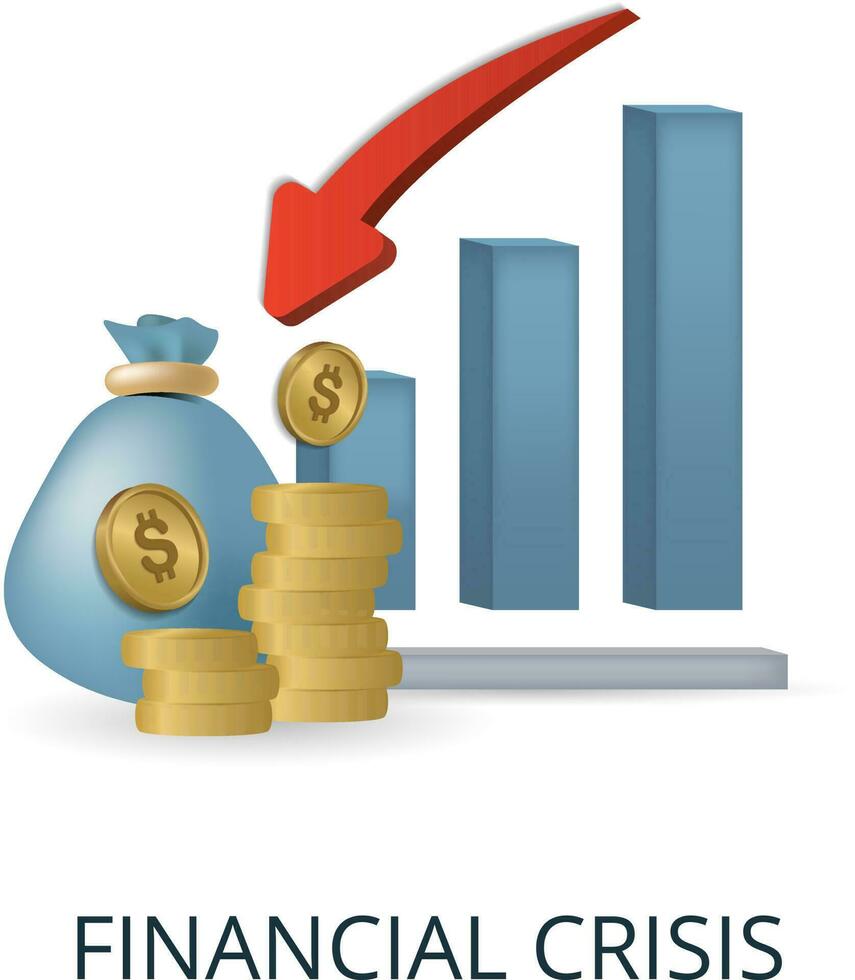 $
$
FINANCIAL CRISIS