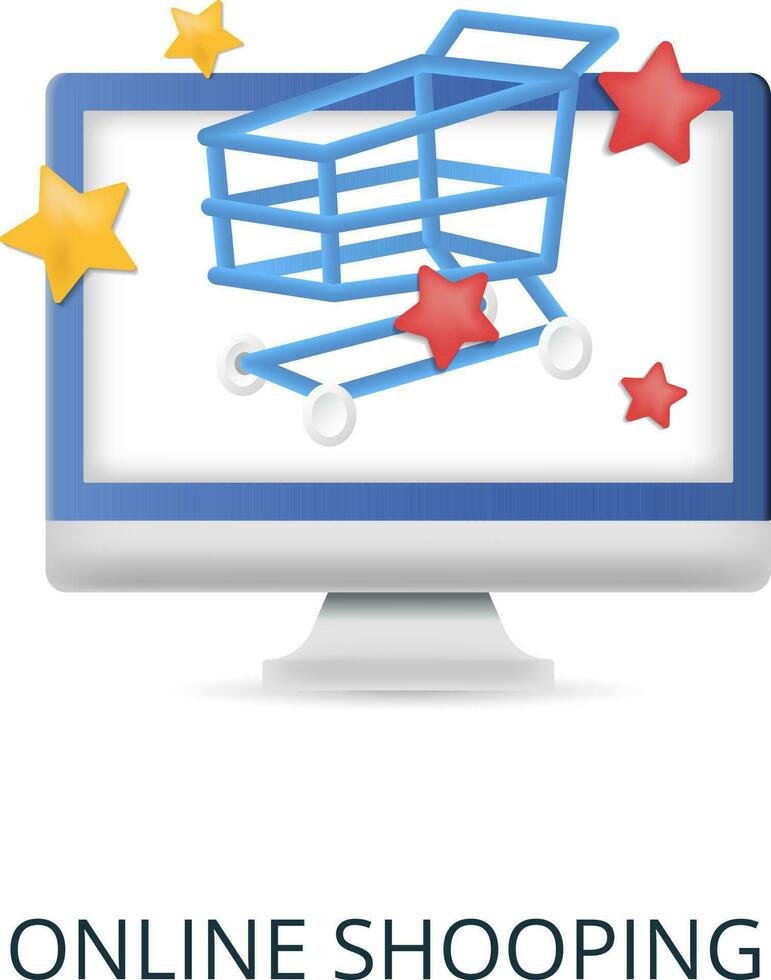 ONLINE SHOOPING