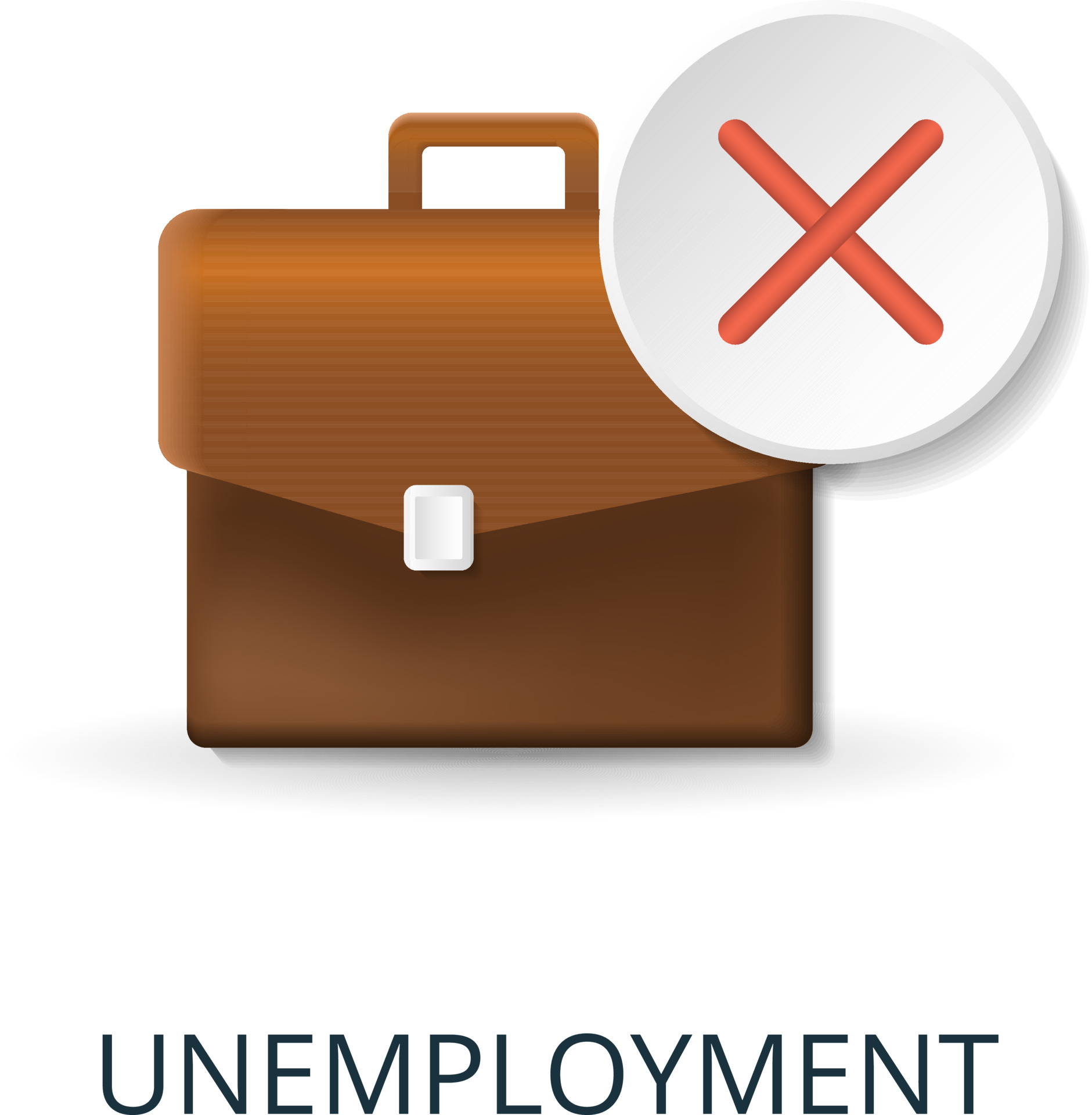 UNEMPLOYMENT