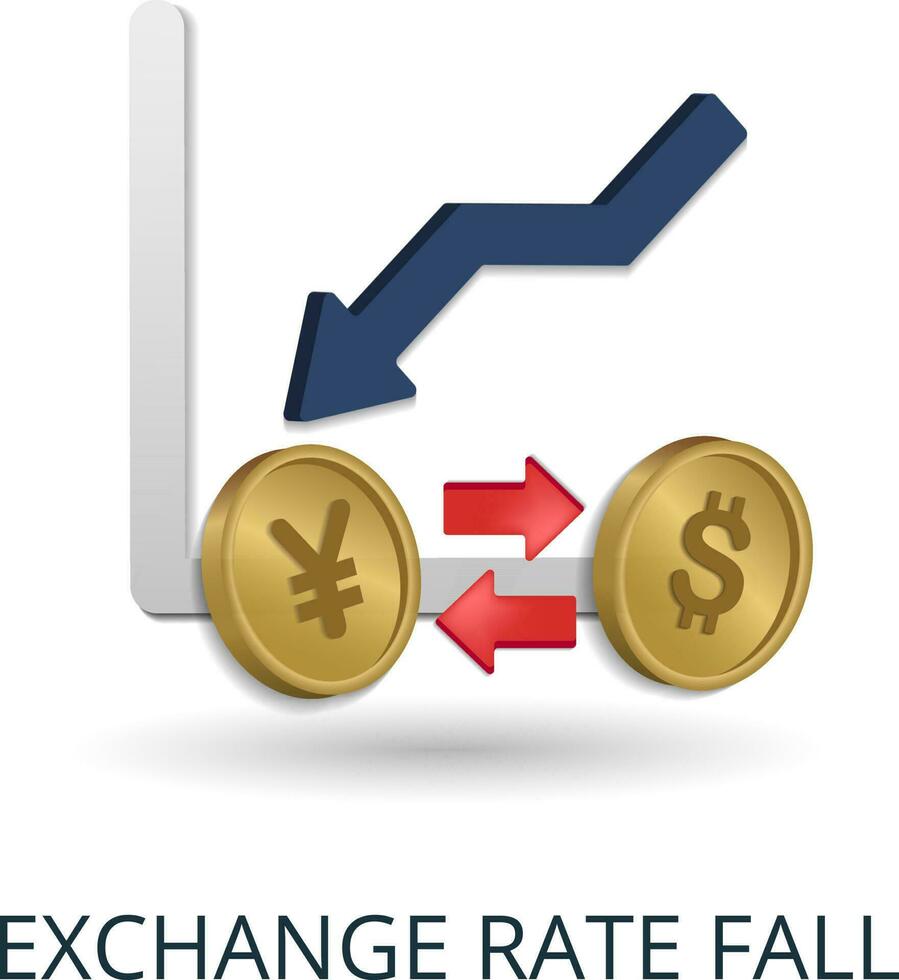 ¥ $

EXCHANGE RATE FALL